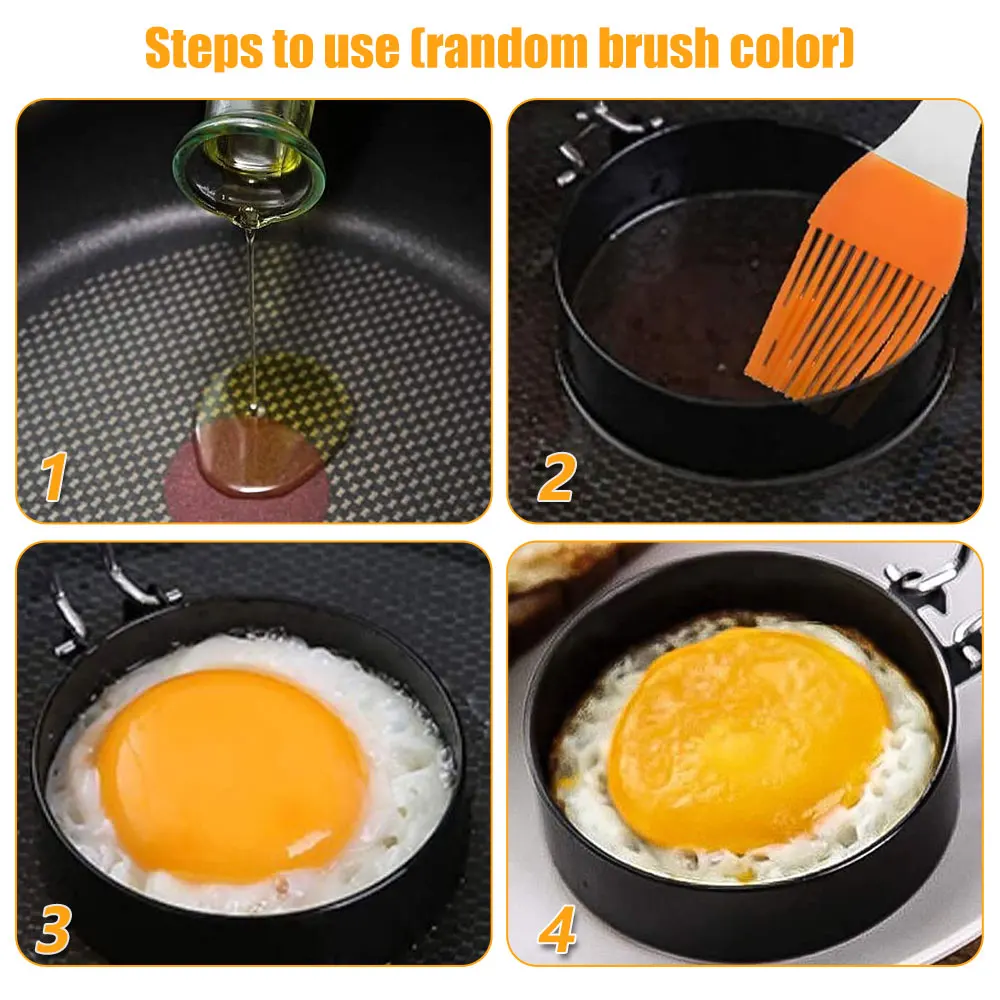 Steps to use (random brush color)

1

2

3

4