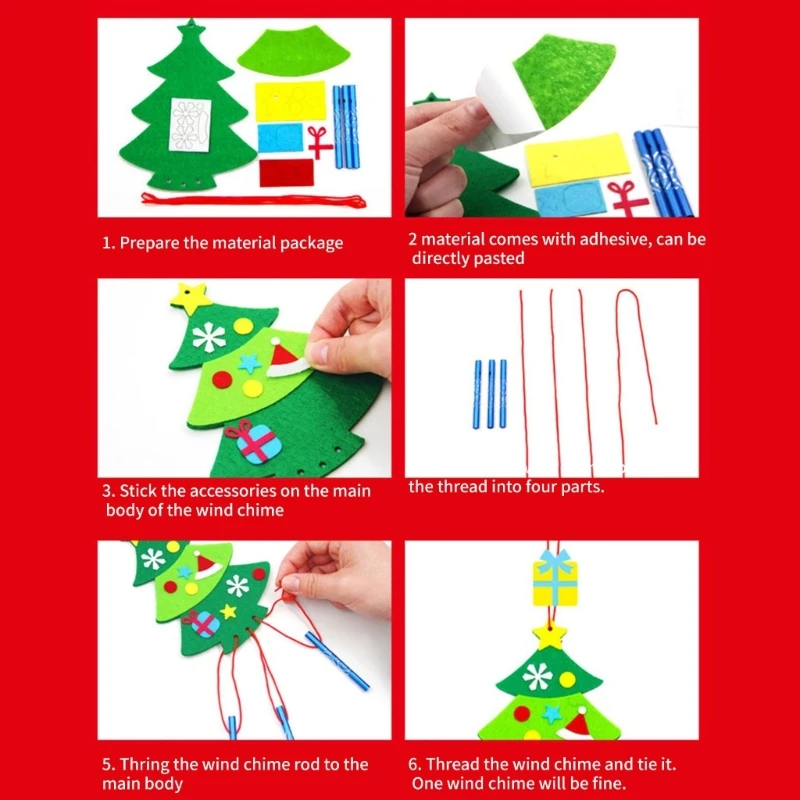 1. Prepare the material package

2 material comes with adhesive, can be directly pasted

3. Stick the accessories on the main body of the wind chime

the thread into four parts.

5. Thring the wind chime rod to the main body

6. Thread the wind chime and tie it. One wind chime will be fine.