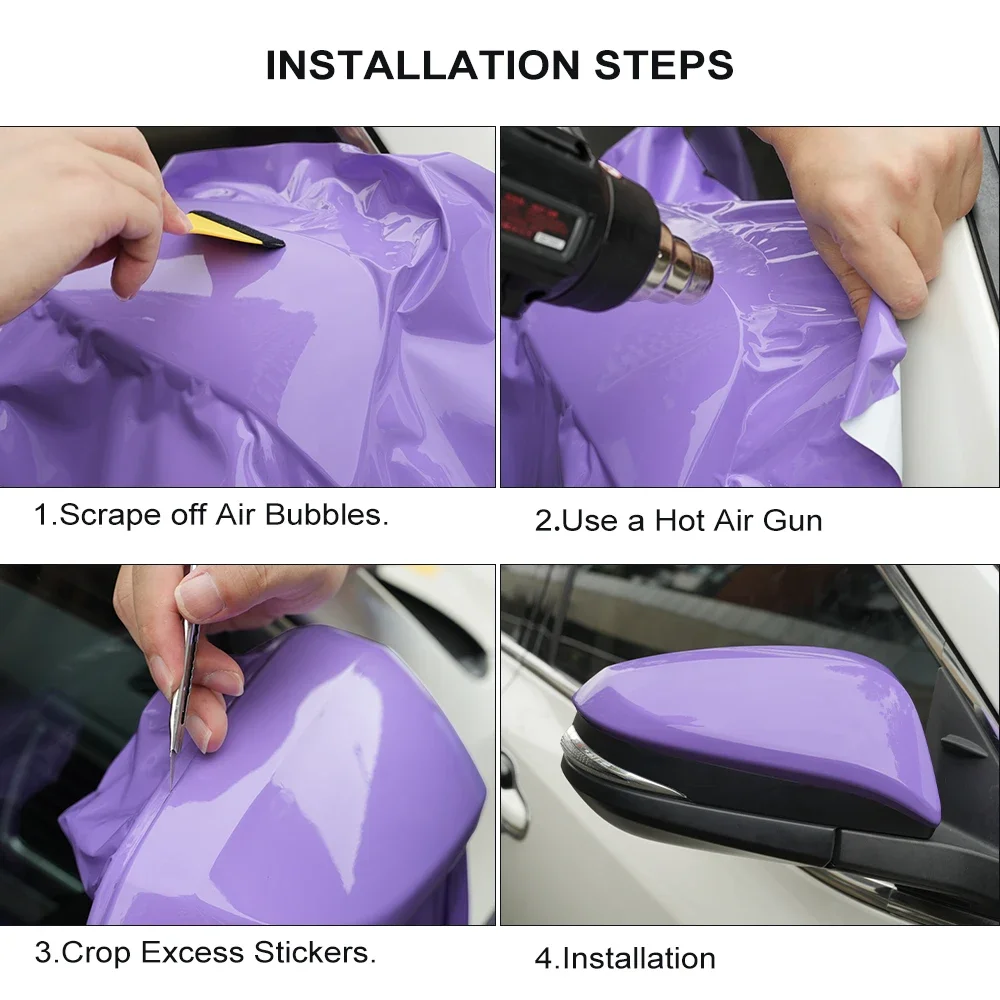 INSTALLATION STEPS

1.Scrape off Air Bubbles.

2.Use a Hot Air Gun

3.Crop Excess Stickers.

4.Installation