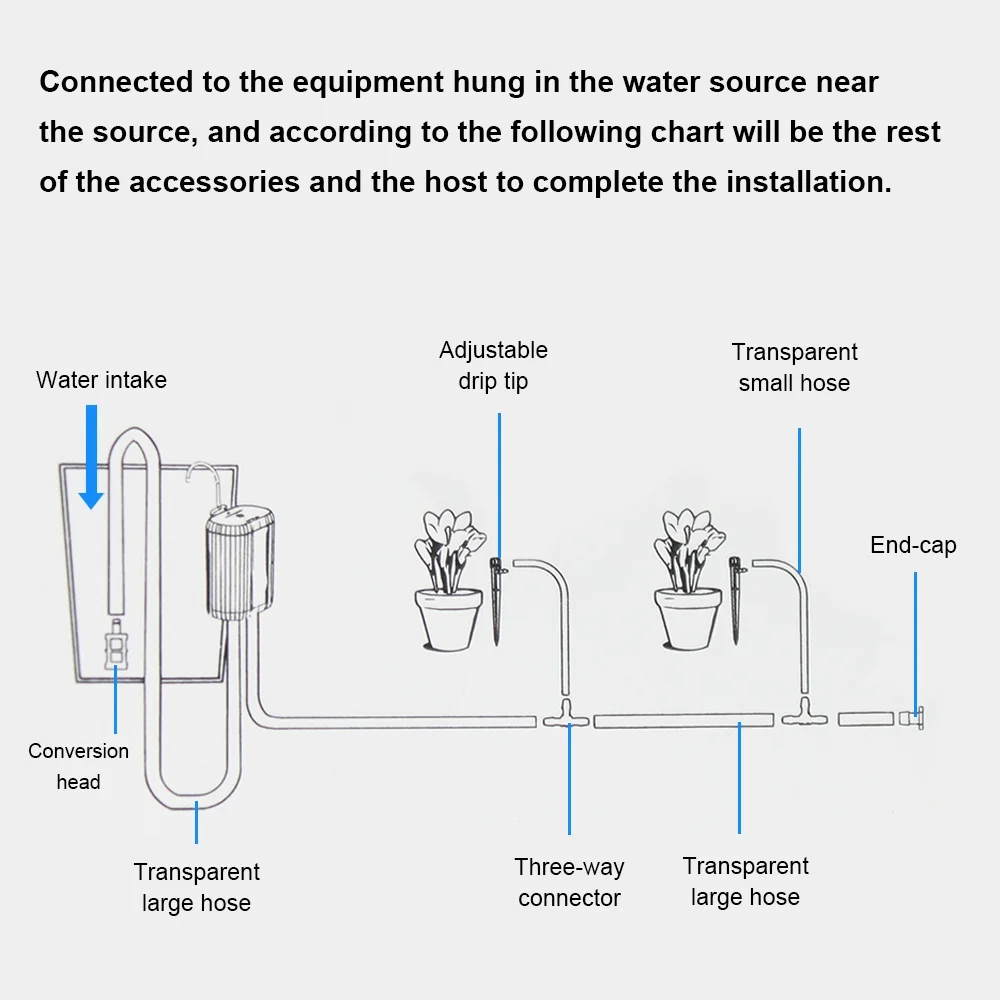 Connected to the equipment hung in the water source near the source, and according to the following chart will be the rest of the accessories and the host to complete the installation.

Water intake

Adjustable drip tip

Transparent small hose

End-cap

Conversion head

Transparent large hose

Three-way connector

Transparent large hose