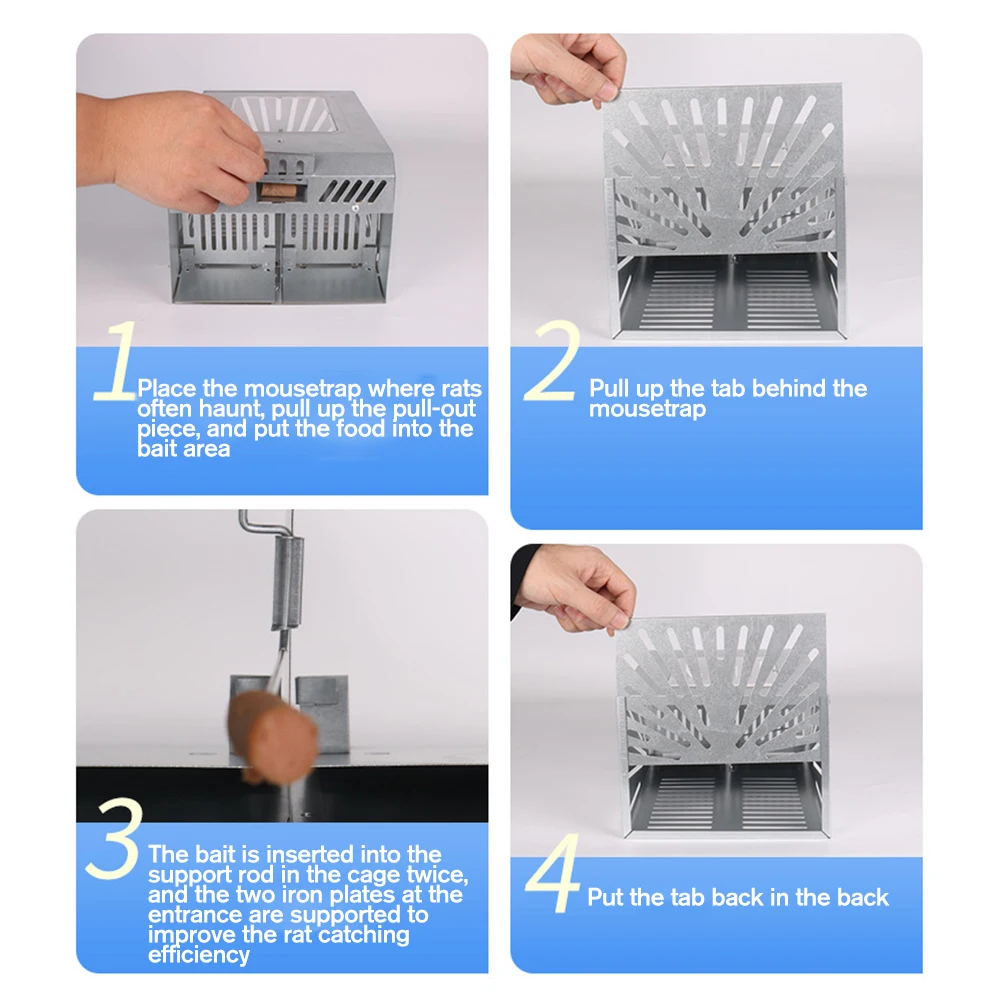 1 Place the mousetrap where rats often haunt, pull up the pull-out piece, and put the food into the bait area

2 Pull up the tab behind the mousetrap

3 The bait is inserted into the support rod in the cage twice, and the two iron plates at the entrance are supported to improve the rat catching efficiency

4 Put the tab back in the back