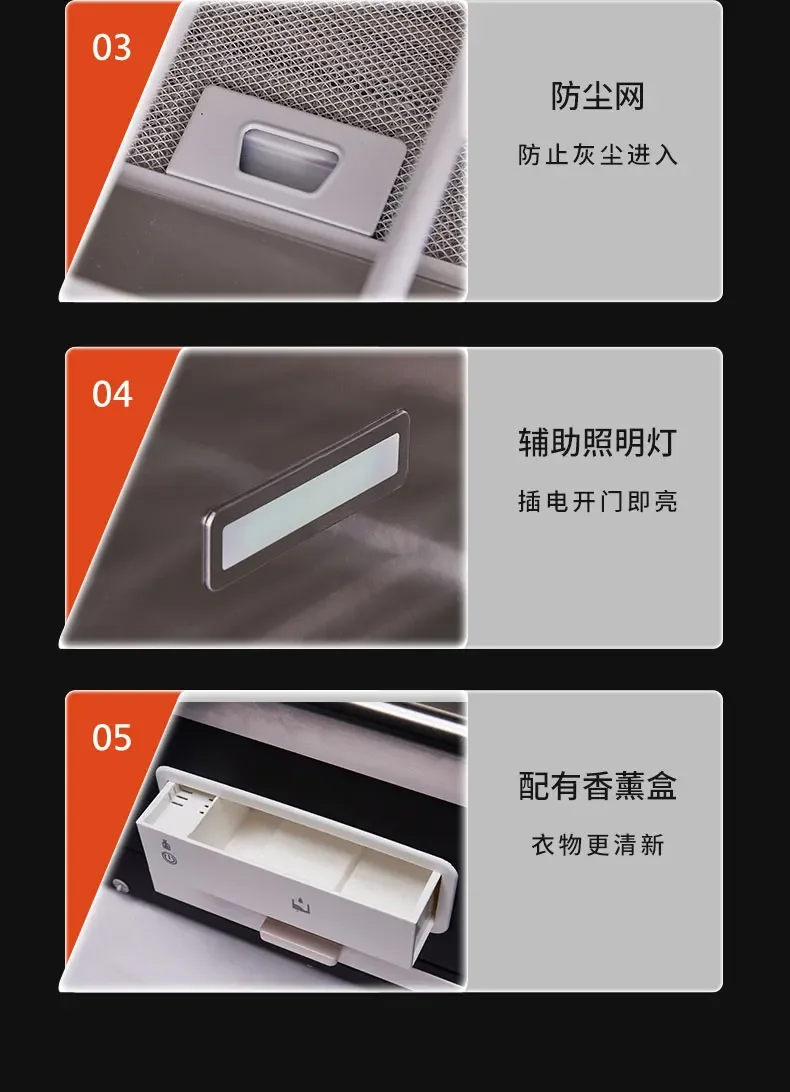 03

防尘网

防止灰尘进入

04

辅助照明灯

插电开门即亮

05

配有香薰盒

衣物更清新