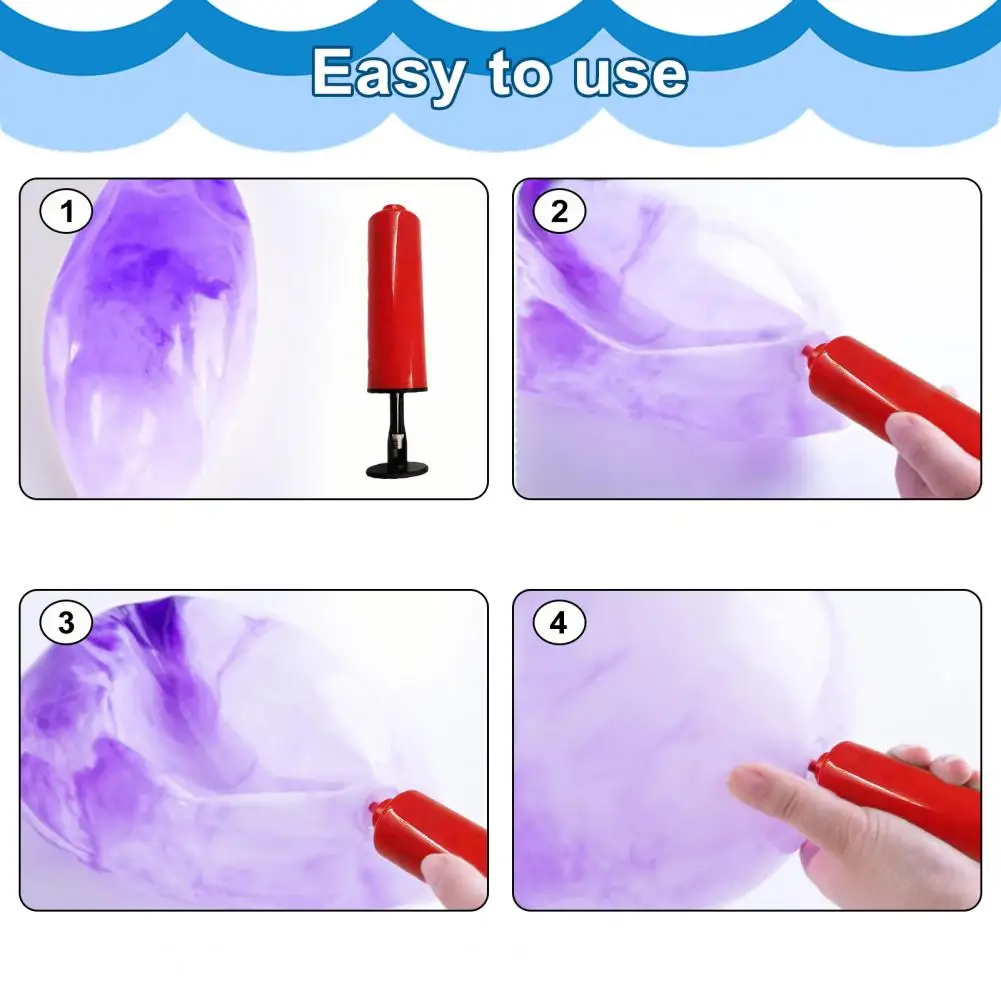 Easy to use

1

2

3

4