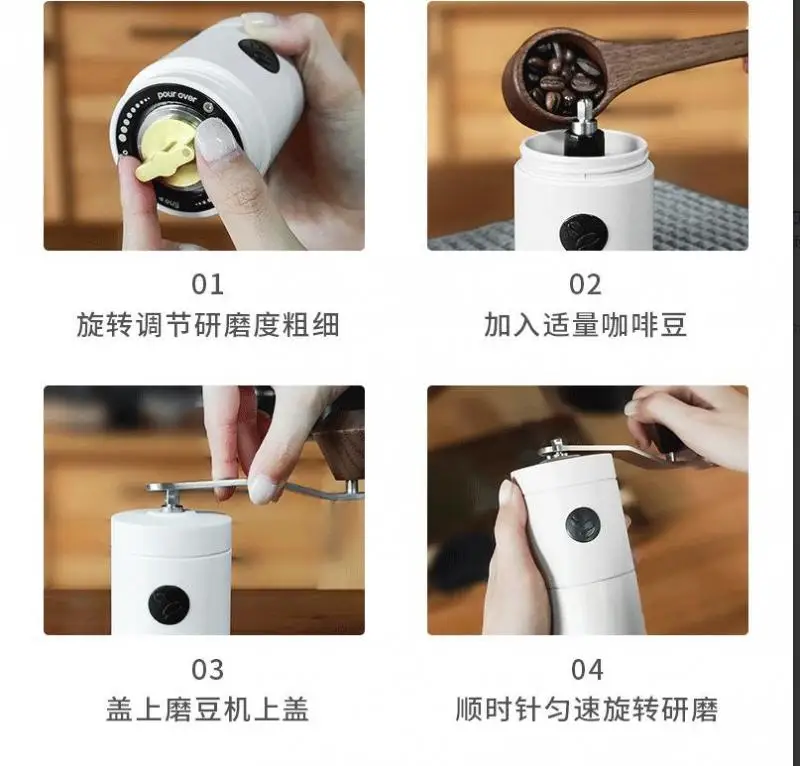 pour over

01
旋转调节研磨度粗细

02
加入适量咖啡豆

03
盖上磨豆机上盖

04
顺时针匀速旋转研磨