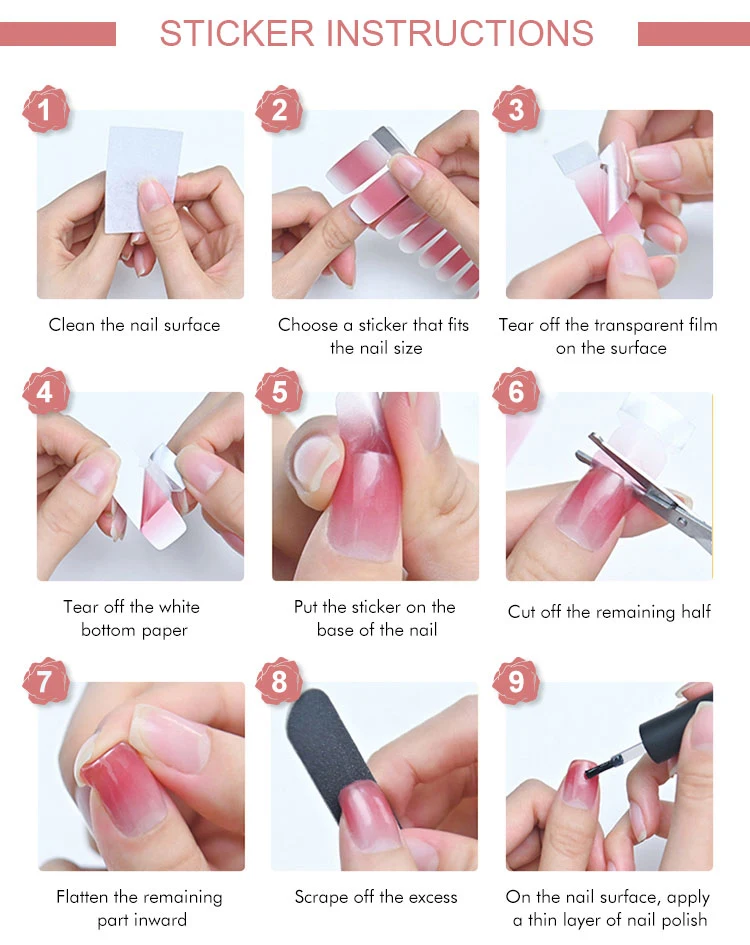 STICKER INSTRUCTIONS

1

Clean the nail surface

2

Choose a sticker that fits the nail size

3

Tear off the transparent film on the surface

4

Tear off the white bottom paper

5

Put the sticker on the base of the nail

6

Cut off the remaining half

7

Flatten the remaining part inward

8

Scrape off the excess

9

On the nail surface, apply a thin layer of nail polish