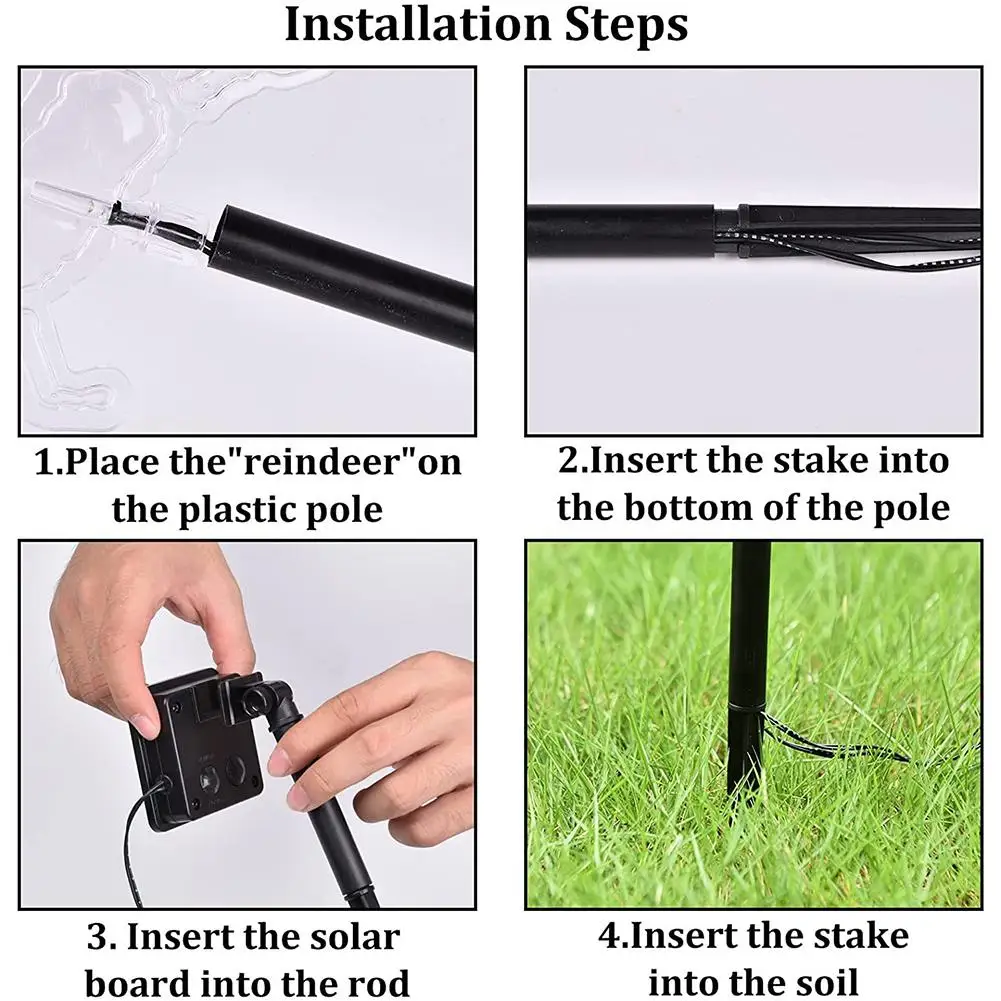 Installation Steps

1.Place the"reindeer"on the plastic pole

2.Insert the stake into the bottom of the pole

3. Insert the solar board into the rod

4.Insert the stake into the soil