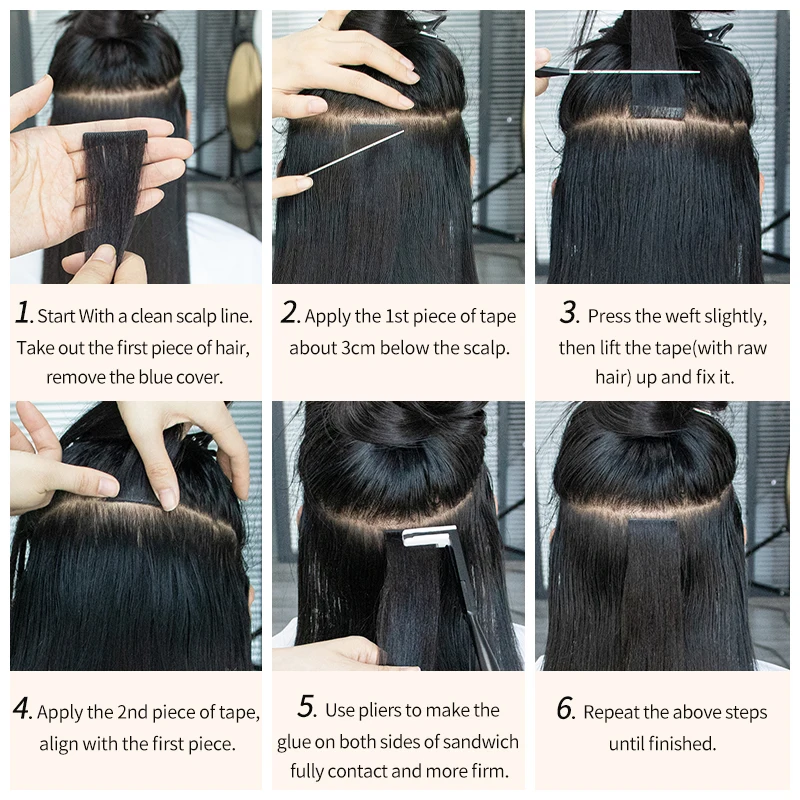 1. Start With a clean scalp line. Take out the first piece of hair, remove the blue cover.

2. Apply the 1st piece of tape about 3cm below the scalp.

3. Press the weft slightly, then lift the tape(with raw hair) up and fix it.

4. Apply the 2nd piece of tape, align with the first piece.

5. Use pliers to make the glue on both sides of sandwich fully contact and more firm.

6. Repeat the above steps until finished.