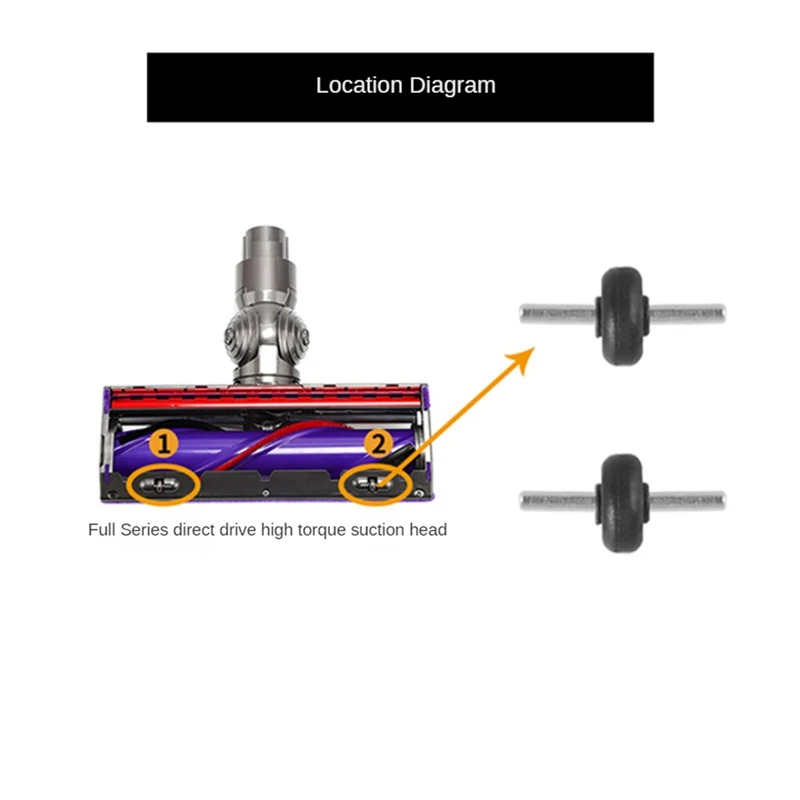 Location Diagram

1

2

Full Series direct drive high torque suction head