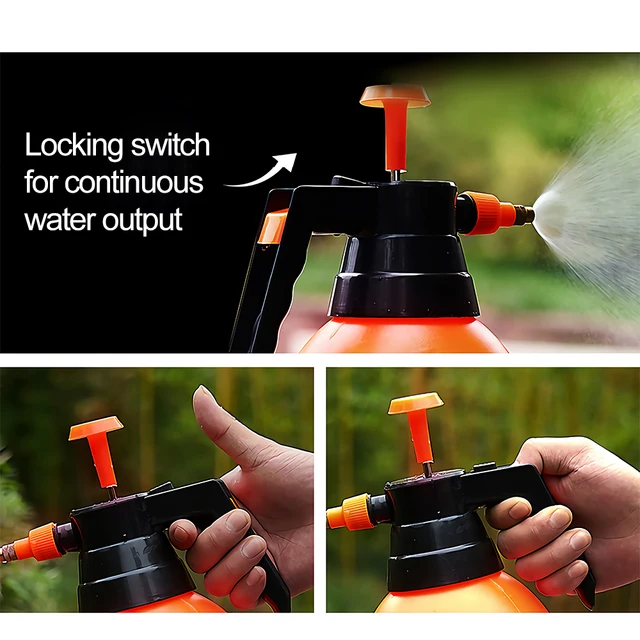 Locking switch for continuous water output