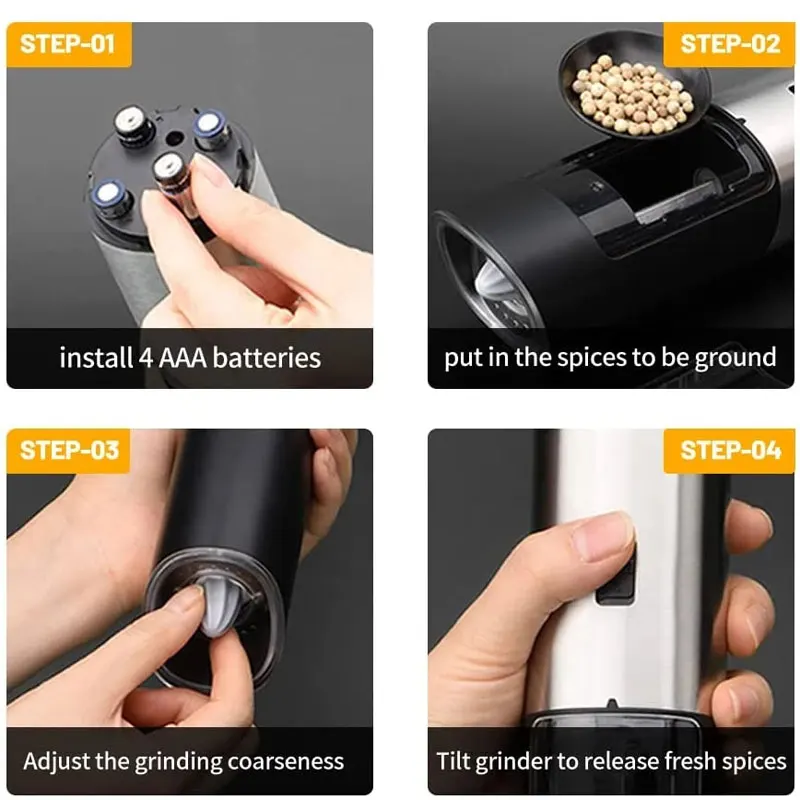 STEP-01

install 4 AAA batteries

STEP-02

put in the spices to be ground

STEP-03

Adjust the grinding coarseness

STEP-04

Tilt grinder to release fresh spices