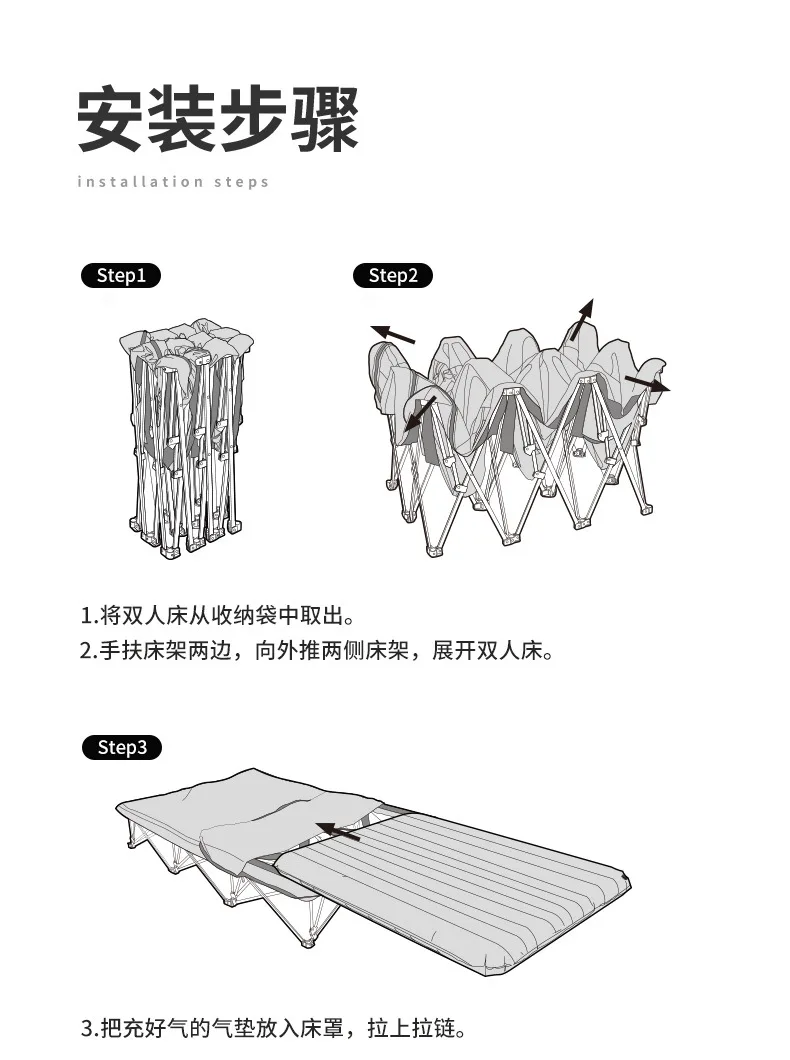 安装步骤

installation steps

Step1

Step2

1.将双人床从收纳袋中取出。

2.手扶床架两边，向外推两侧床架，展开双人床。

Step3

3.把充好气的气垫放入床罩，拉上拉链。