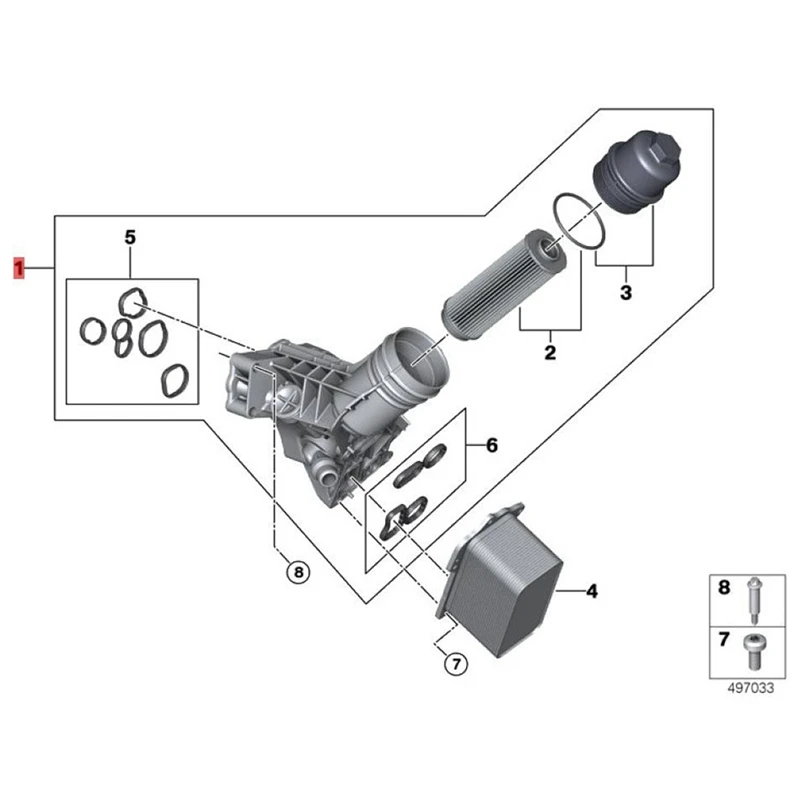 1
5
3
2
6
8
4
7
8
7
497033