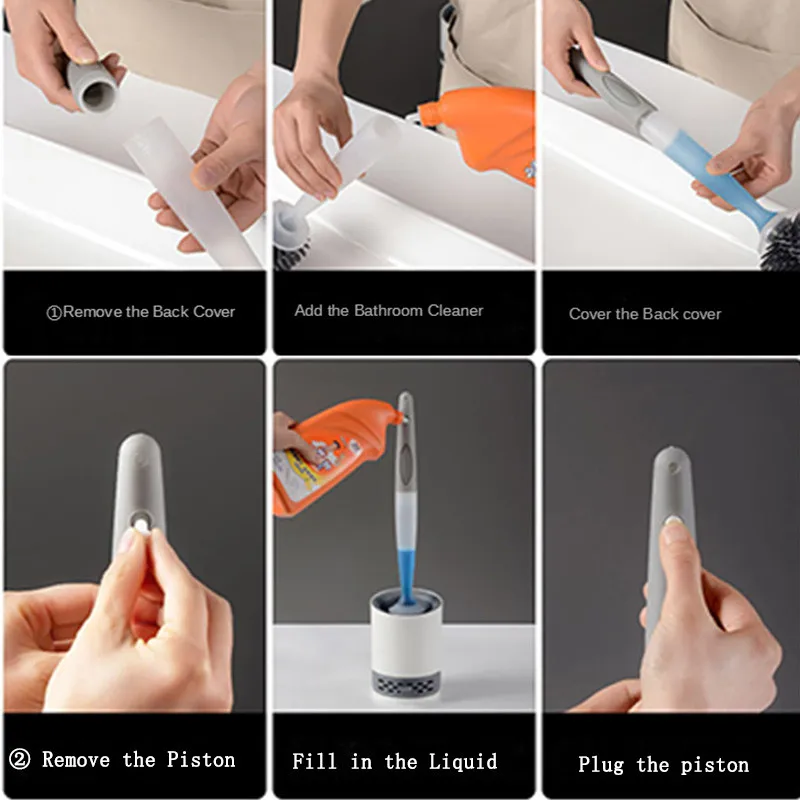 ①Remove the Back Cover

Add the Bathroom Cleaner

Cover the Back cover

② Remove the Piston

Fill in the Liquid

Plug the piston