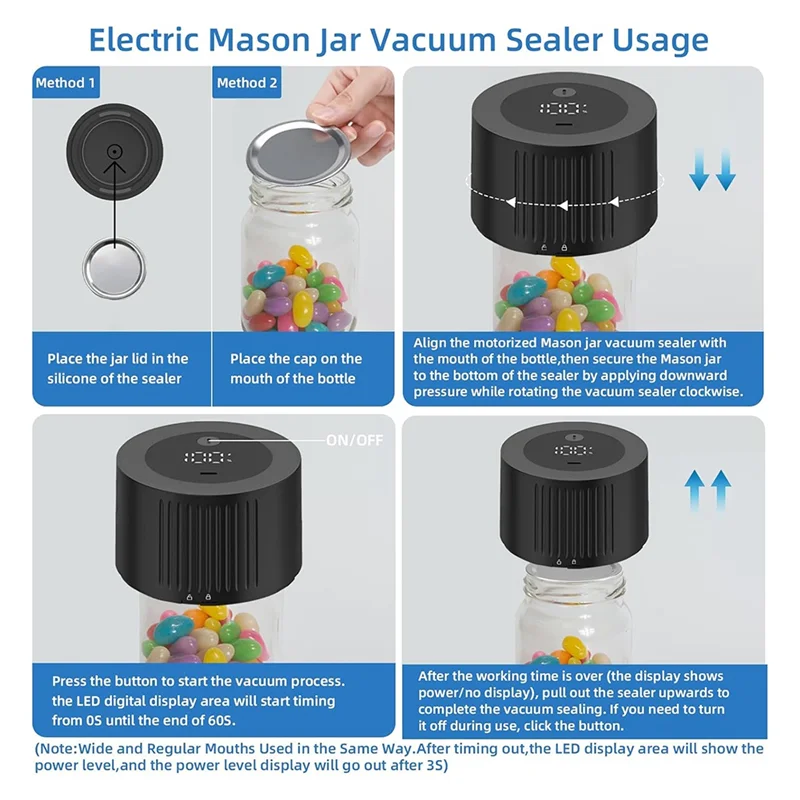 Electric Mason Jar Vacuum Sealer Usage

Method 1

Place the jar lid in the silicone of the sealer

Method 2

Place the cap on the mouth of the bottle

Align the motorized Mason jar vacuum sealer with the mouth of the bottle,then secure the Mason jar to the bottom of the sealer by applying downward pressure while rotating the vacuum sealer clockwise.

ON/OFF

Press the button to start the vacuum process. the LED digital display area will start timing from 0S until the end of 60S.

After the working time is over (the display shows power/no display), pull out the sealer upwards to complete the vacuum sealing. If you need to turn it off during use, click the button.

(Note:Wide and Regular Mouths Used in the Same Way.After timing out,the LED display area will show the power level,and the power level display will go out after 3S)