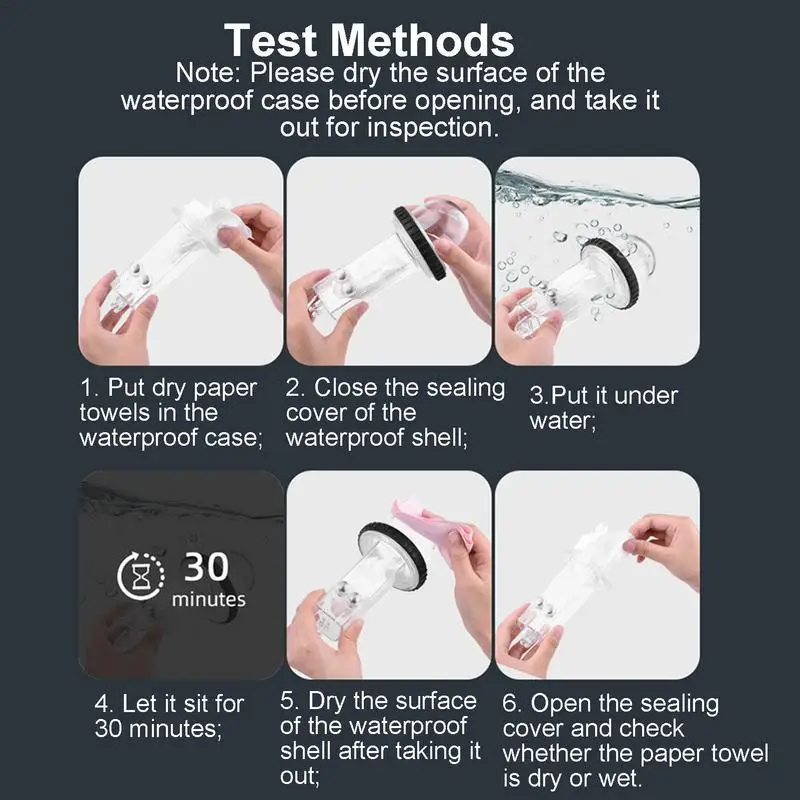 Test Methods

Note: Please dry the surface of the waterproof case before opening, and take it out for inspection.

1. Put dry paper towels in the waterproof case;

2. Close the sealing cover of the waterproof shell;

3.Put it under water;

30 minutes

4. Let it sit for 30 minutes;

5. Dry the surface of the waterproof shell after taking it out;

6. Open the sealing cover and check whether the paper towel is dry or wet.