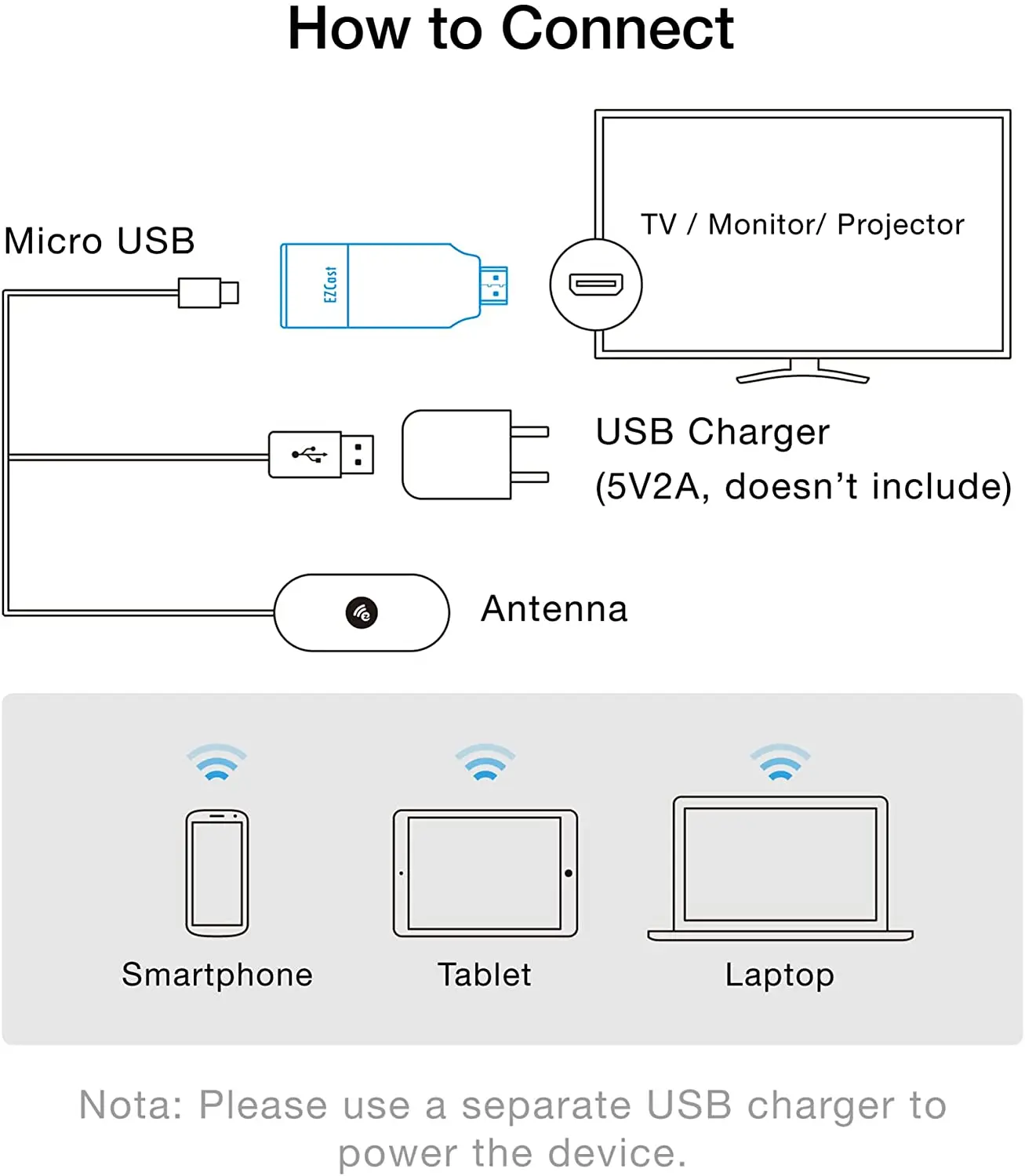 How to Connect

Micro USB

EZCast

TV / Monitor/ Projector

USB Charger
(5V2A, doesn't include)

Antenna

Smartphone

Tablet

Laptop

Nota: Please use a separate USB charger to power the device.