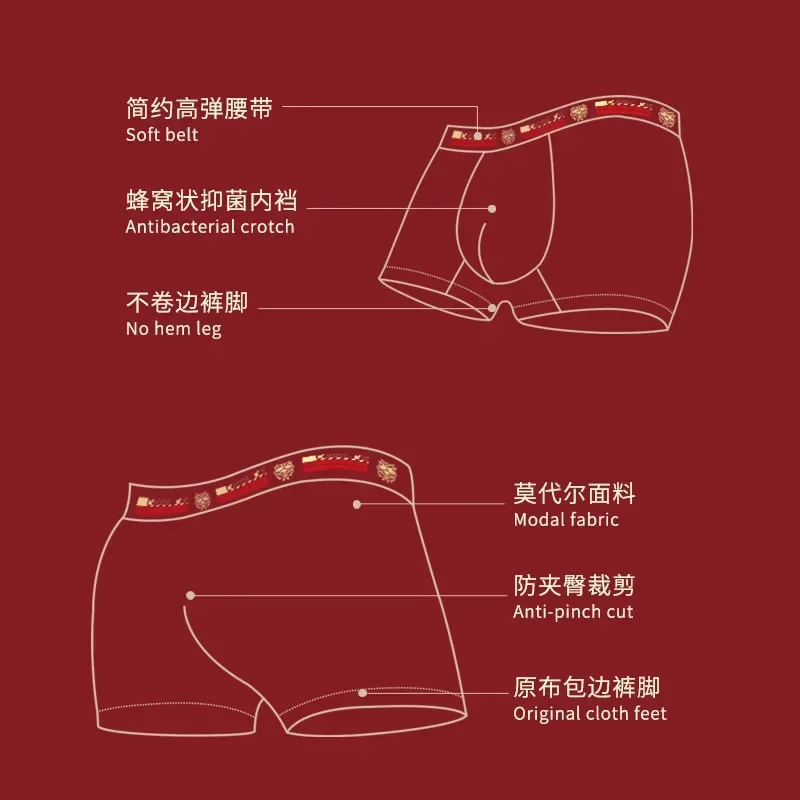 简约高弹腰带
Soft belt

蜂窝状抑菌内裆
Antibacterial crotch

不卷边裤脚
No hem leg

莫代尔面料
Modal fabric

防夹臀裁剪
Anti-pinch cut

原布包边裤脚
Original cloth feet