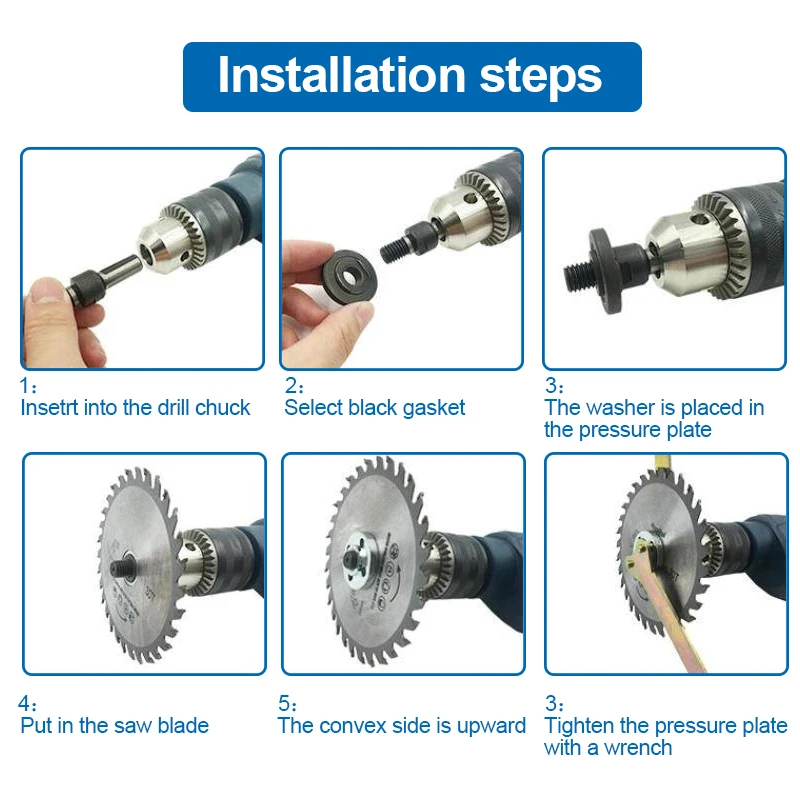 Installation steps

1:
Insetrt into the drill chuck

2:
Select black gasket

3:
The washer is placed in the pressure plate

4:
Put in the saw blade

5:
The convex side is upward

3:
Tighten the pressure plate with a wrench