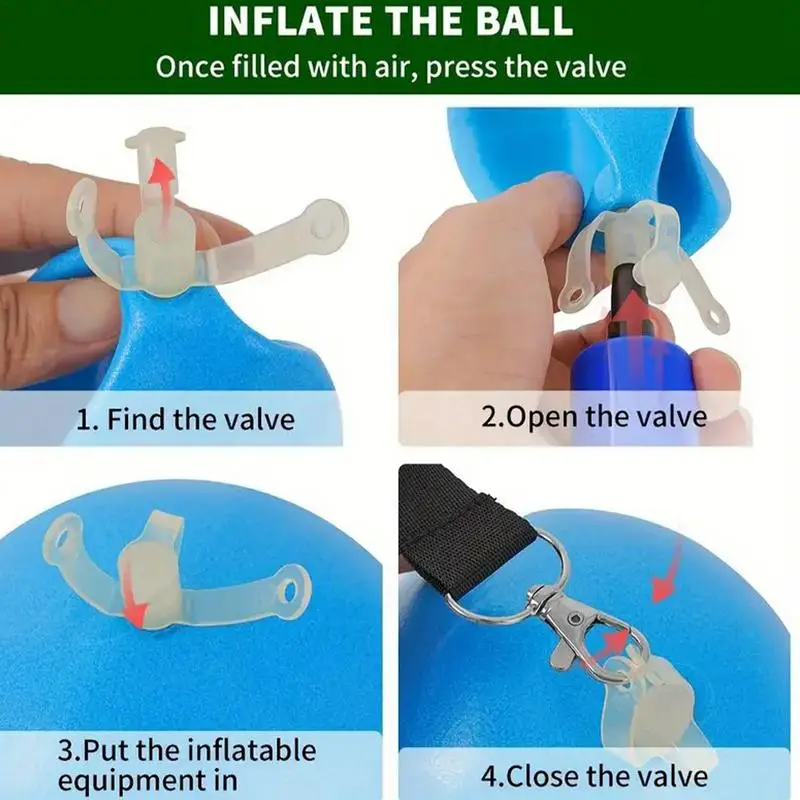 INFLATE THE BALL

Once filled with air, press the valve

1. Find the valve

2.Open the valve

3.Put the inflatable equipment in

4.Close the valve