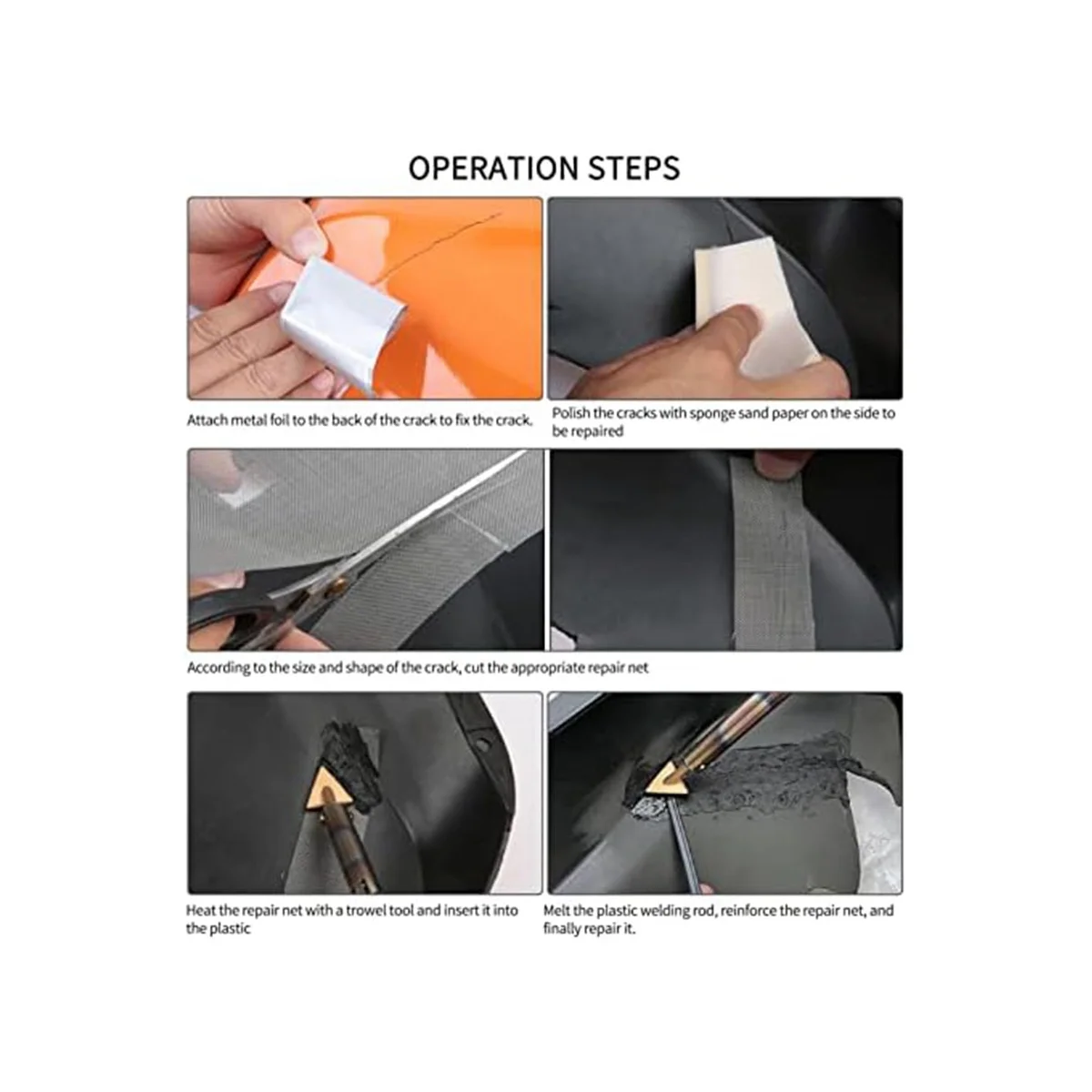 OPERATION STEPS

Attach metal foil to the back of the crack to fix the crack.

Polish the cracks with sponge sand paper on the side to be repaired

According to the size and shape of the crack, cut the appropriate repair net

Heat the repair net with a trowel tool and insert it into the plastic

Melt the plastic welding rod, reinforce the repair net, and finally repair it.