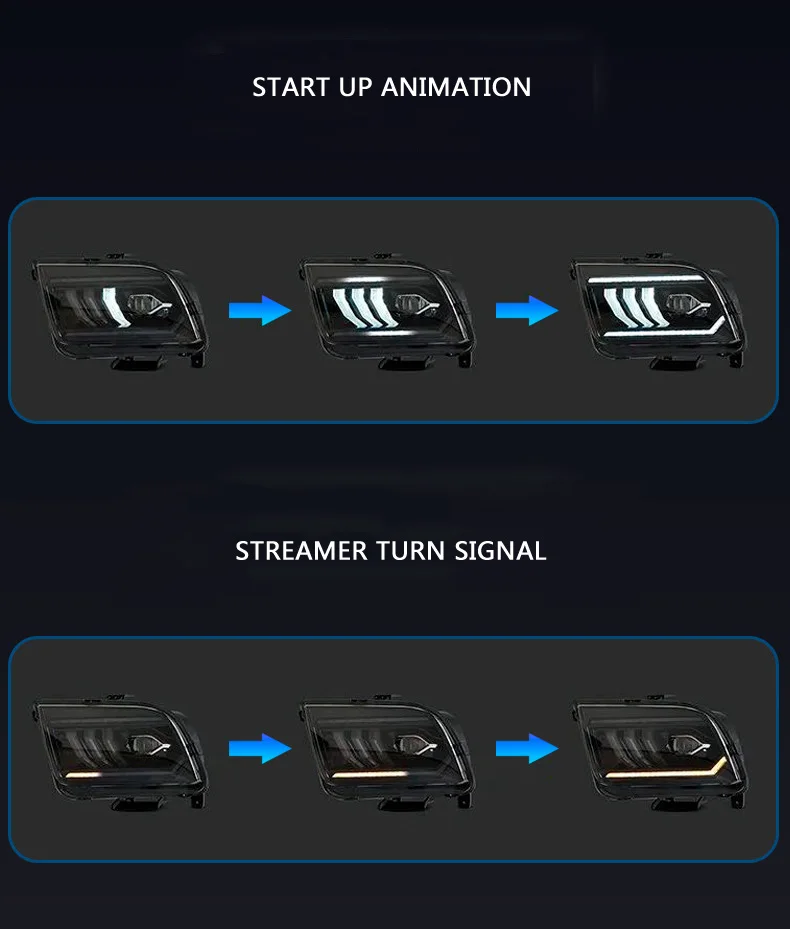 START UP ANIMATION

STREAMER TURN SIGNAL