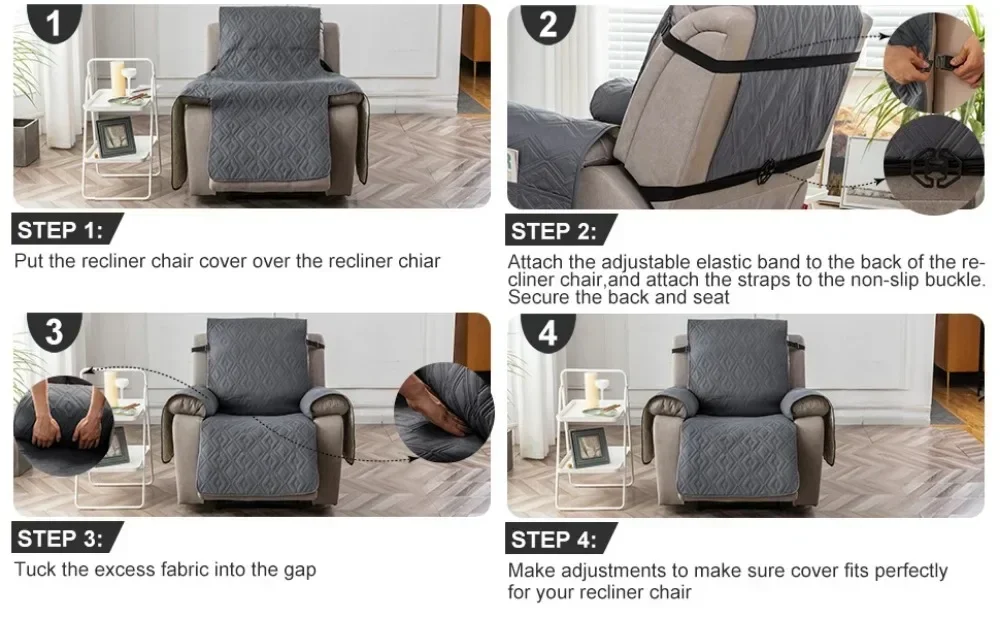 1

STEP 1:

Put the recliner chair cover over the recliner chiar

2

STEP 2:

Attach the adjustable elastic band to the back of the recliner chair,and attach the straps to the non-slip buckle. Secure the back and seat

3

STEP 3:

Tuck the excess fabric into the gap

4

STEP 4:

Make adjustments to make sure cover fits perfectly for your recliner chair