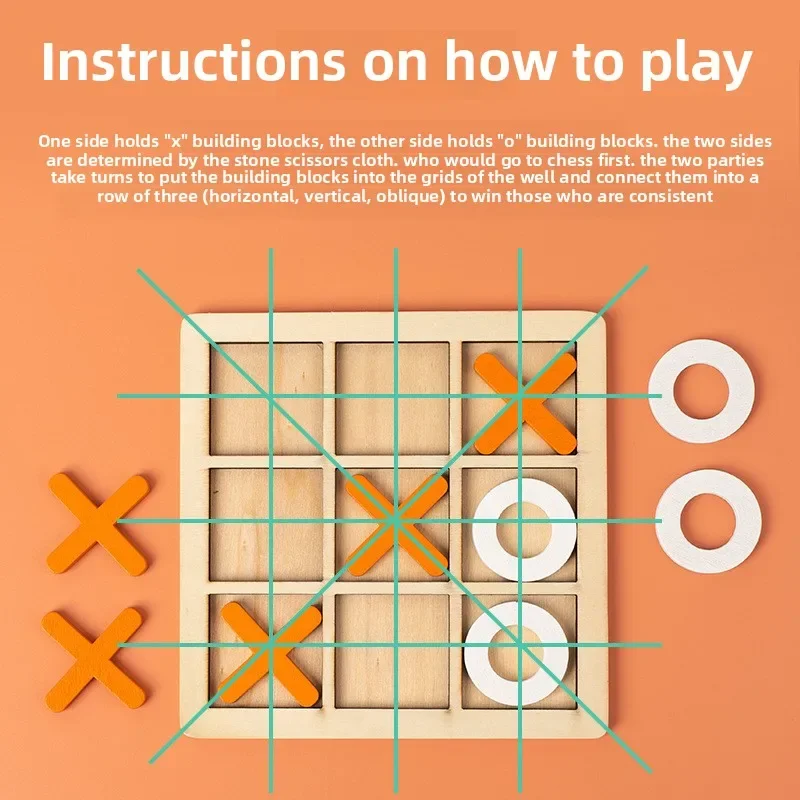 Instructions on how to play

One side holds "x" building blocks, the other side holds "o" building blocks. the two sides are determined by the stone scissors cloth. who would go to chess first. the two parties take turns to put the building blocks into the grids of the well and connect them into a row of three (horizontal, vertical, oblique) to win those who are consistent