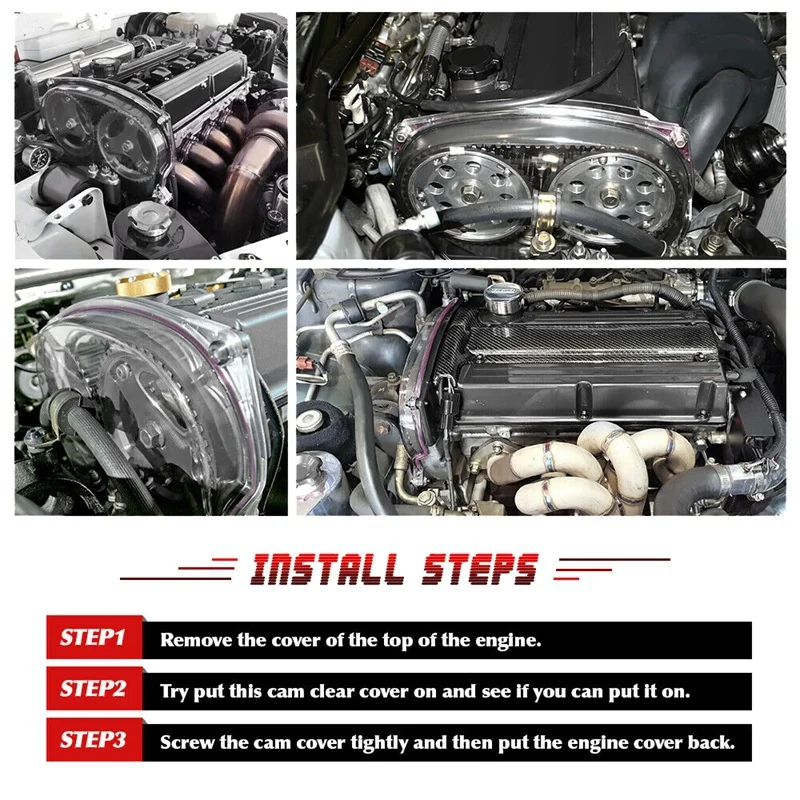 INSTALL STEPS

STEP1 Remove the cover of the top of the engine.

STEP2 Try put this cam clear cover on and see if you can put it on.

STEP3 Screw the cam cover tightly and then put the engine cover back.