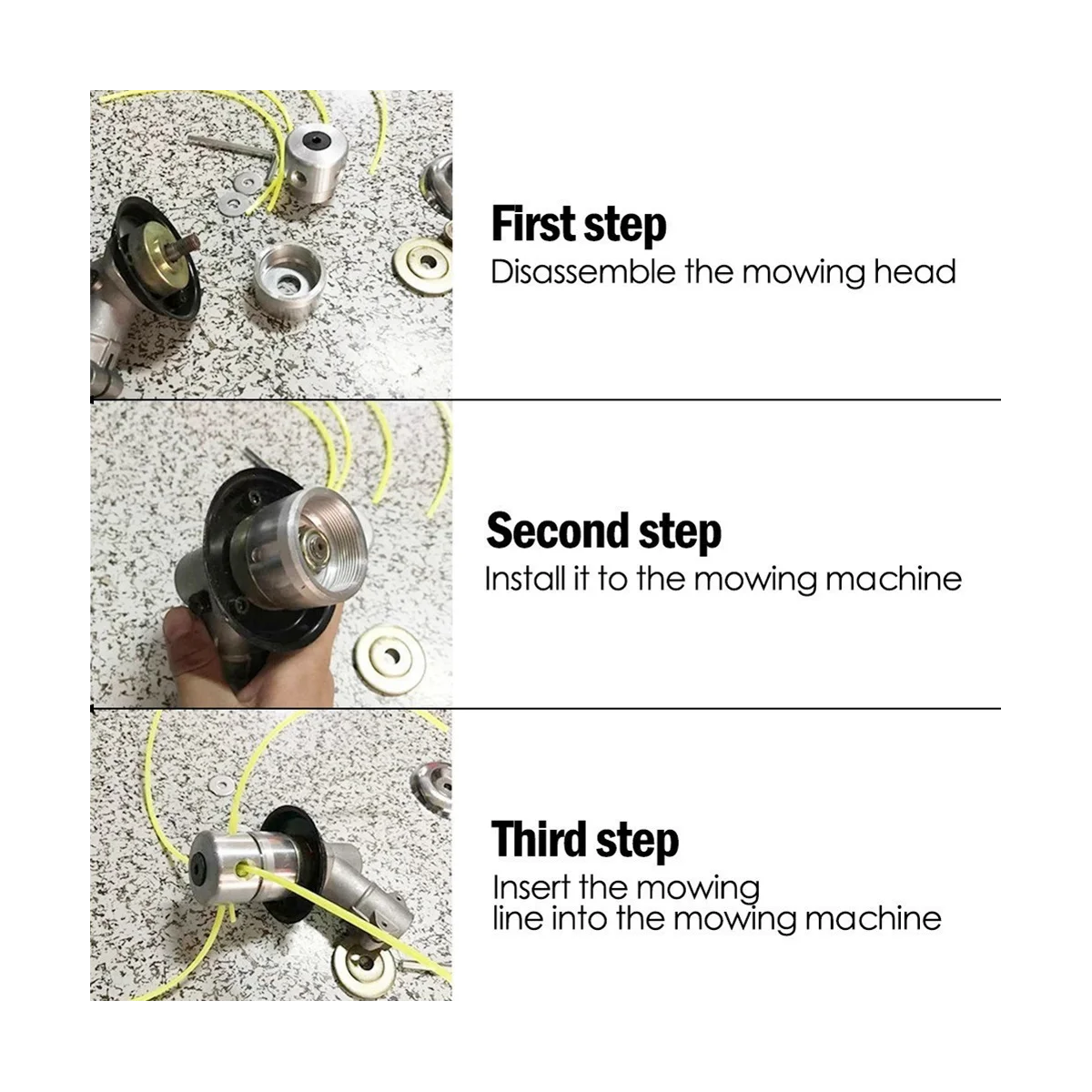 First step
Disassemble the mowing head

Second step
Install it to the mowing machine

Third step
Insert the mowing line into the mowing machine