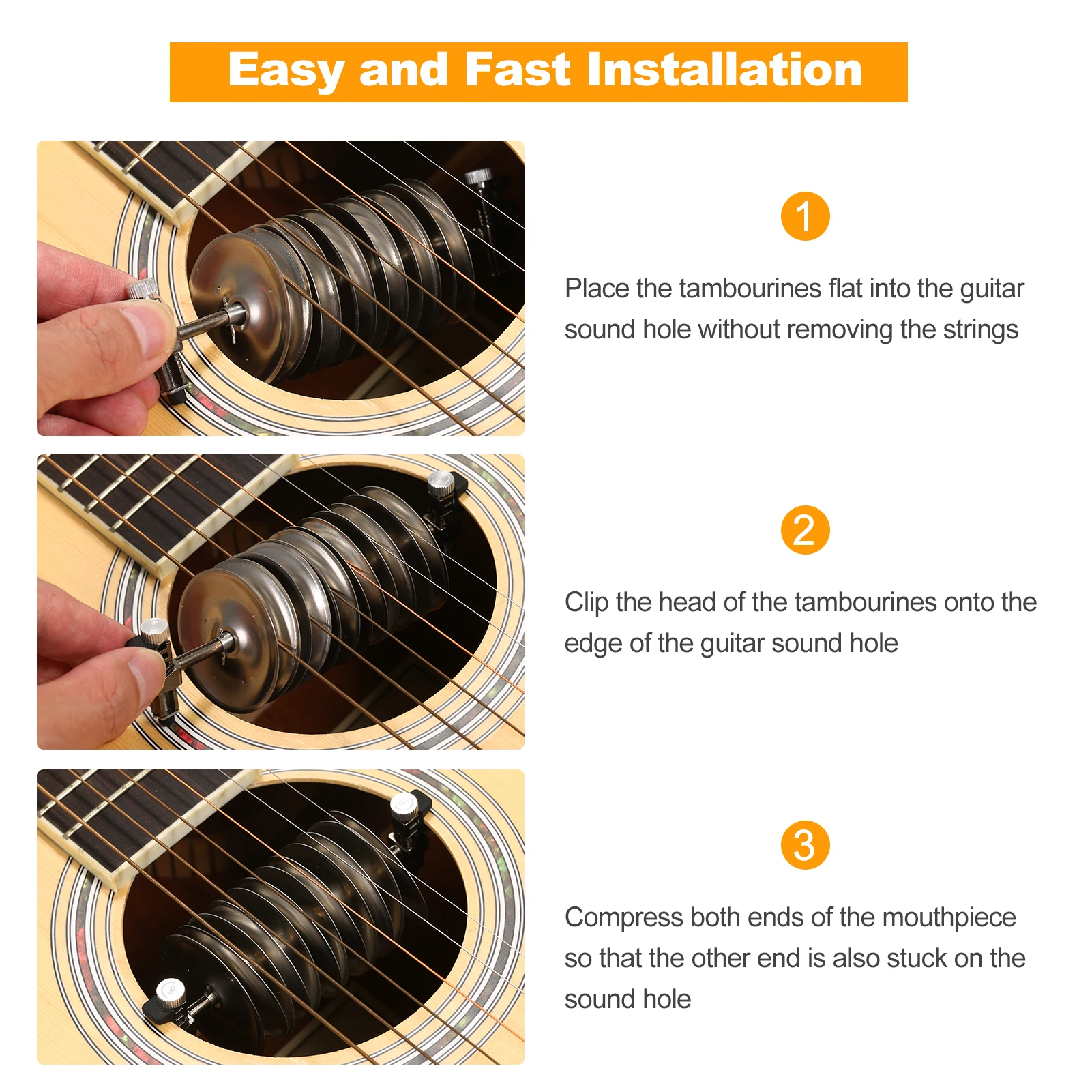 Easy and Fast Installation

1

Place the tambourines flat into the guitar sound hole without removing the strings

2

Clip the head of the tambourines onto the edge of the guitar sound hole

3

Compress both ends of the mouthpiece so that the other end is also stuck on the sound hole