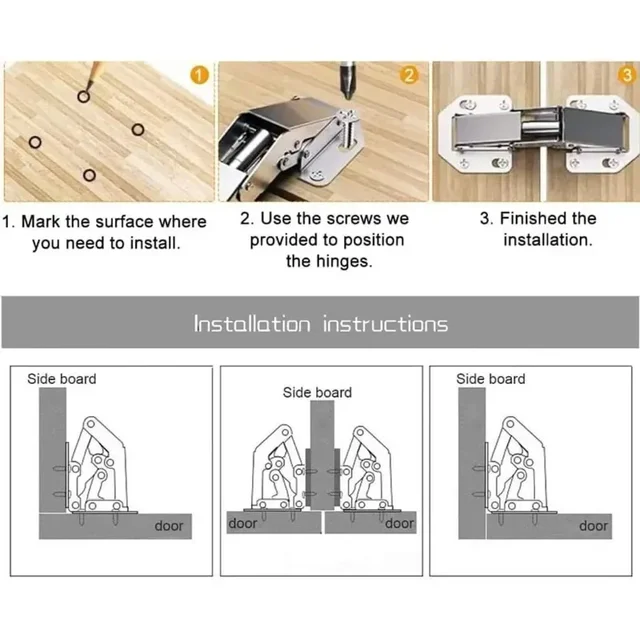 1

2

3

1. Mark the surface where you need to install.

2. Use the screws we provided to position the hinges.

3. Finished the installation.

Installation instructions

Side board

door

Side board

door

door

Side board

door