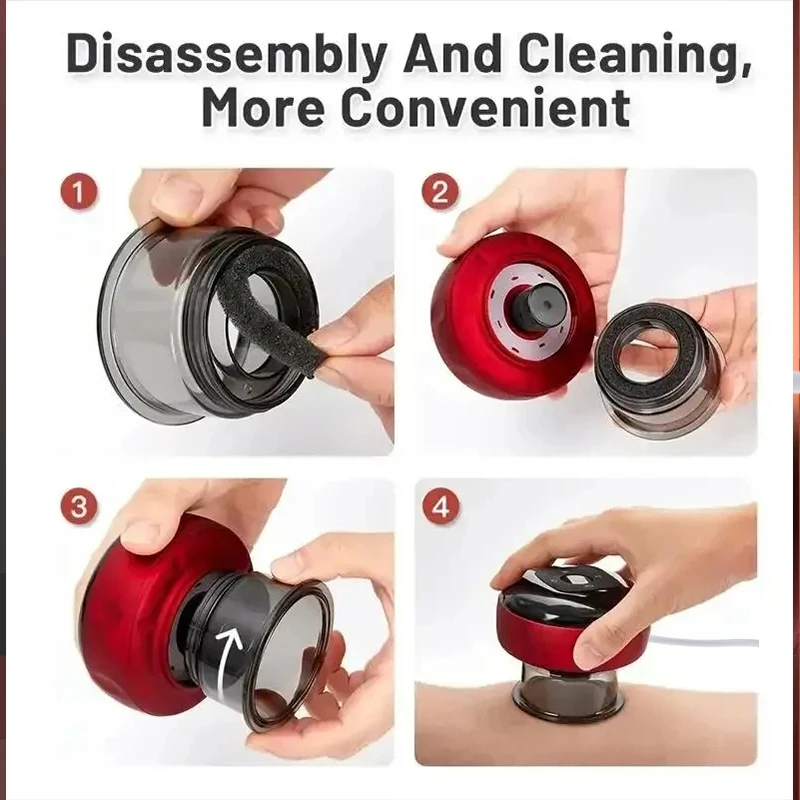 Disassembly And Cleaning, More Convenient

1

2

3

4