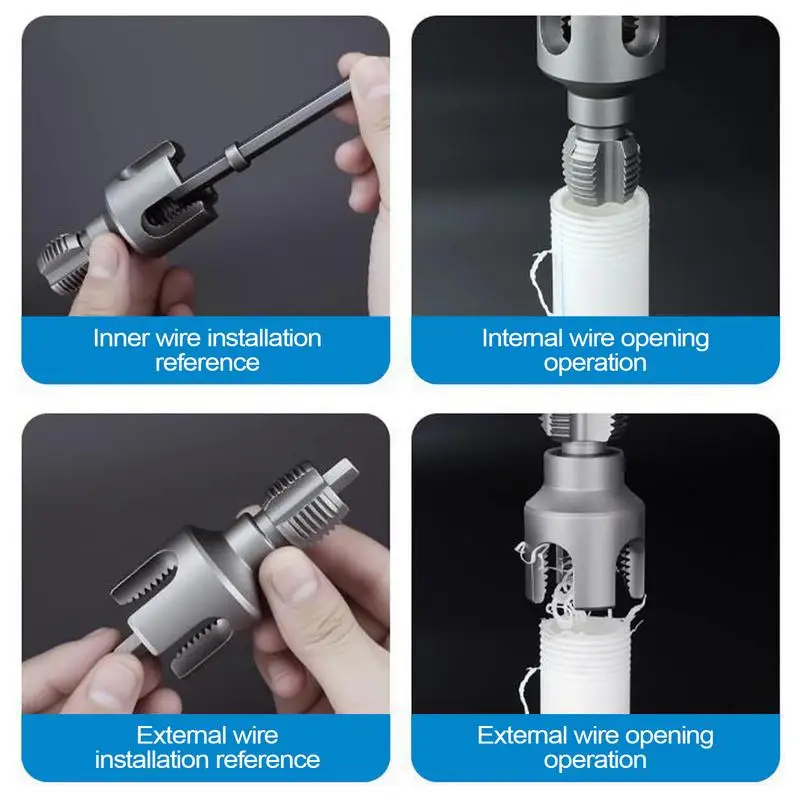 Inner wire installation reference

Internal wire opening operation

External wire installation reference

External wire opening operation