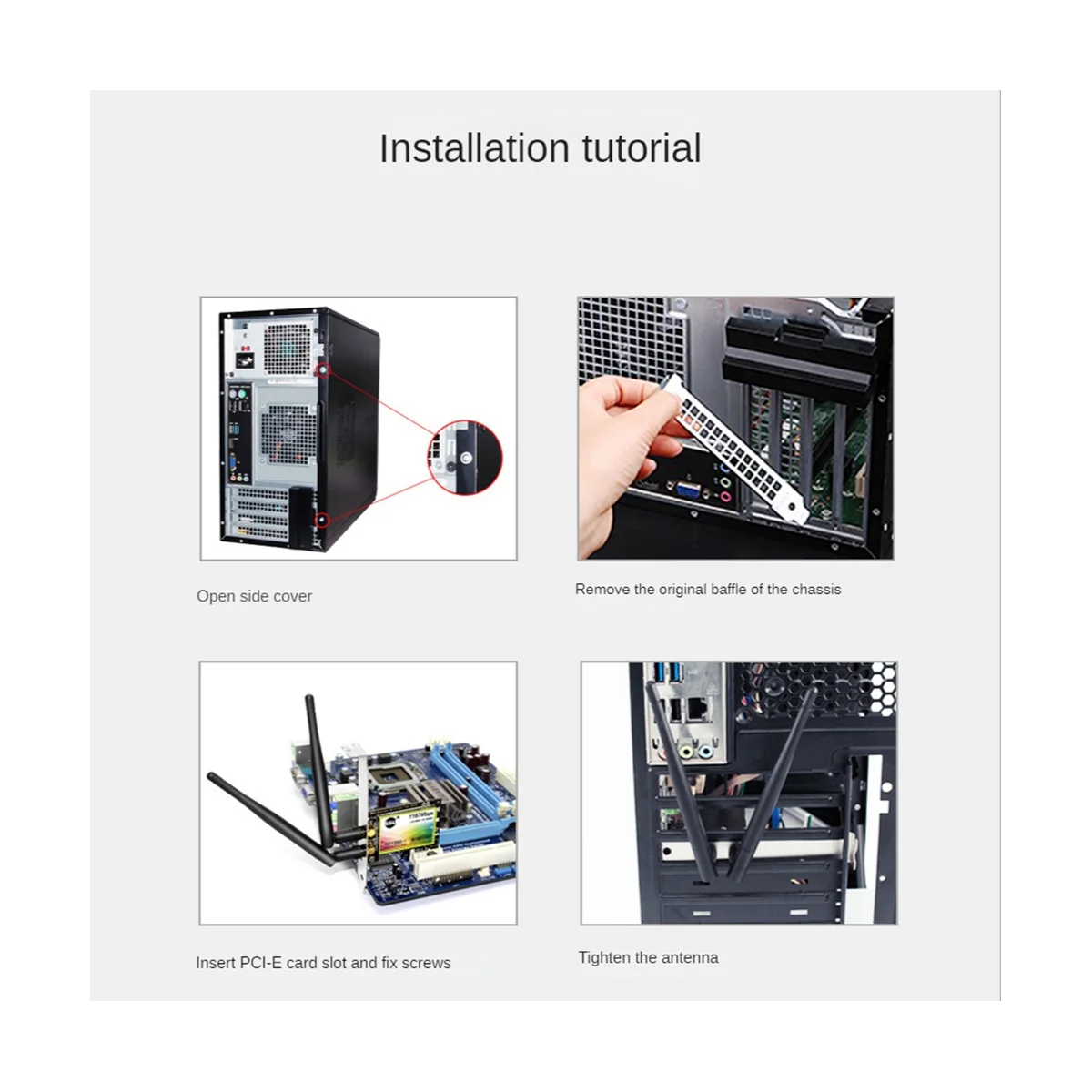 Installation tutorial

Open side cover

Remove the original baffle of the chassis

Insert PCI-E card slot and fix screws

Tighten the antenna