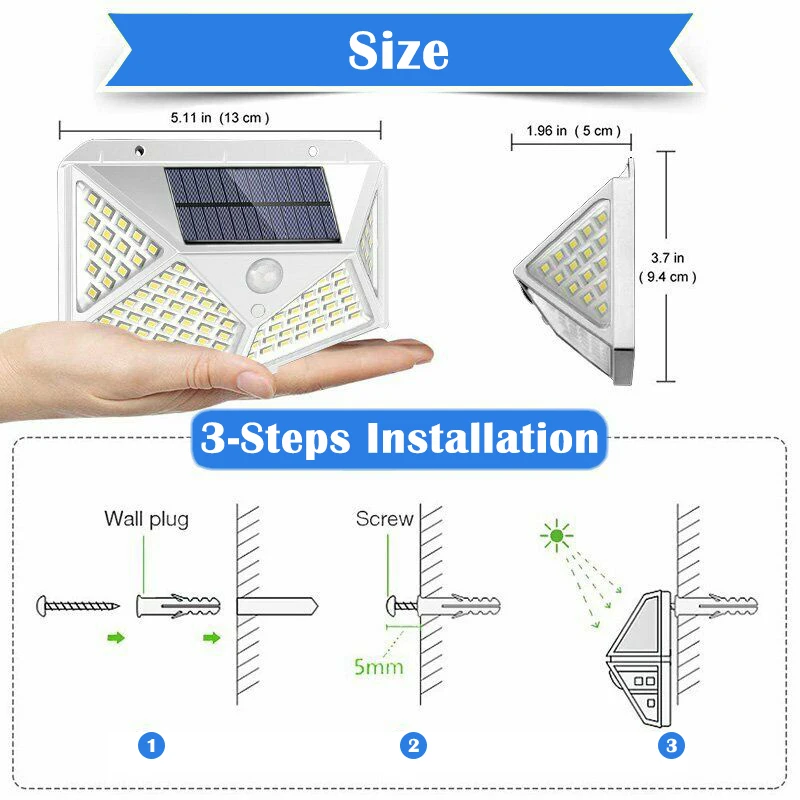 Size

5.11 in (13 cm)

1.96 in (5 cm)

3.7 in
(9.4 cm)

3-Steps Installation

Wall plug

Screw

5mm

1

2

3