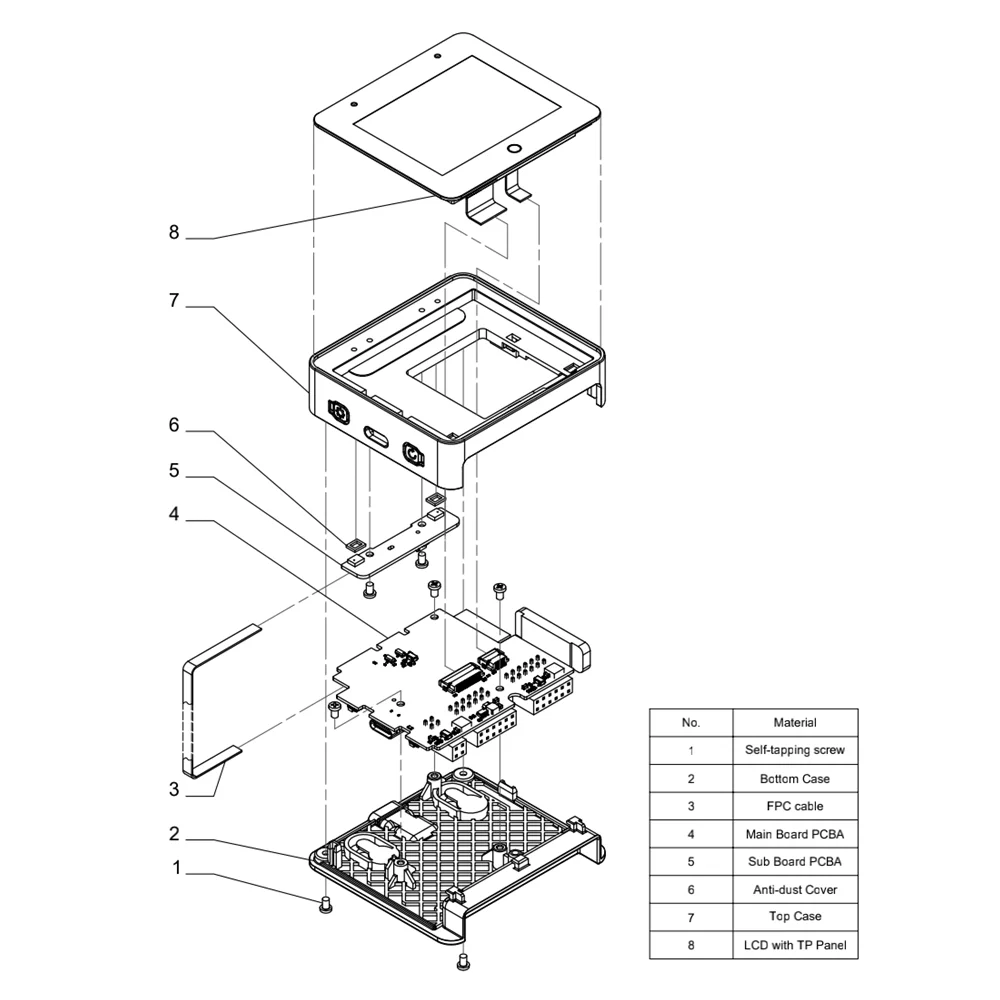 8

7

6

5

4

3

2

1

| No. | Material |
|---|---|
| 1 | Self-tapping screw |
| 2 | Bottom Case |
| 3 | FPC cable |
| 4 | Main Board PCBA |
| 5 | Sub Board PCBA |
| 6 | Anti-dust Cover |
| 7 | Top Case |
| 8 | LCD with TP Panel |