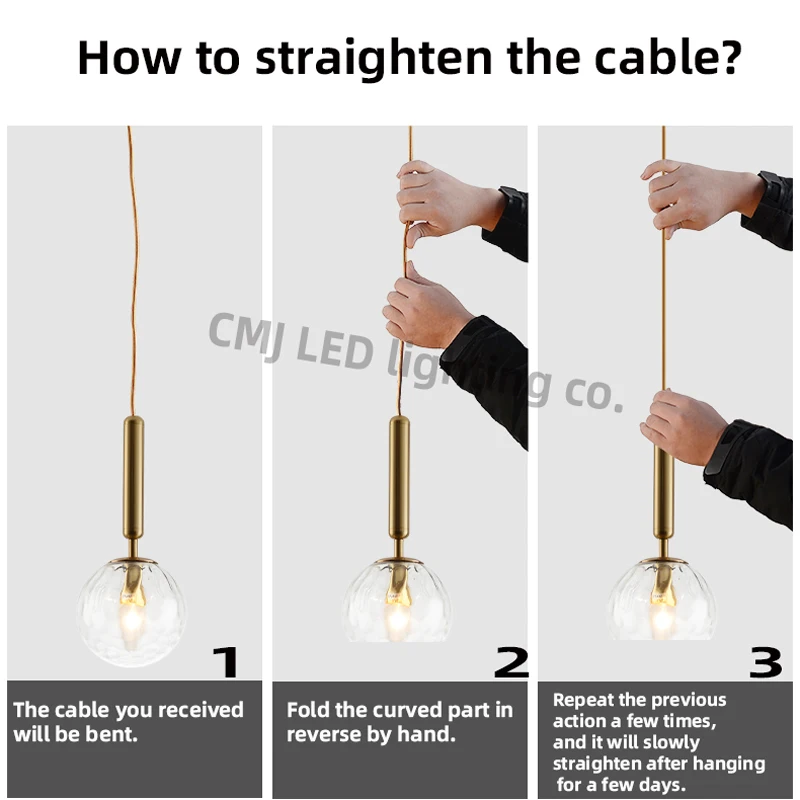 How to straighten the cable?

CMJ LED lighting co.

1

The cable you received will be bent.

2

Fold the curved part in reverse by hand.

3

Repeat the previous action a few times, and it will slowly straighten after hanging for a few days.