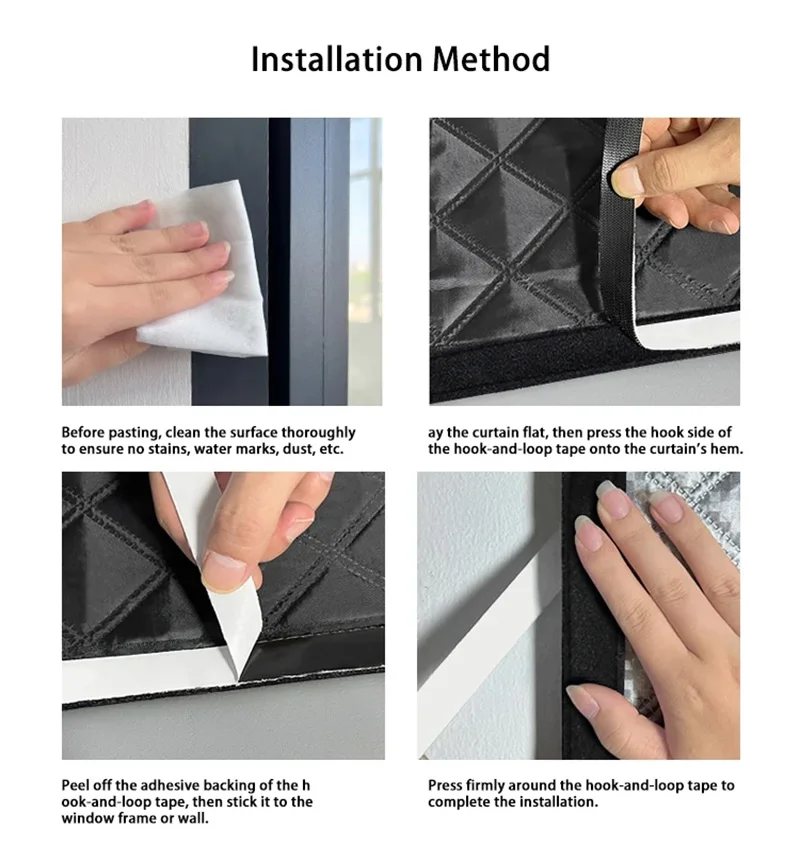 Installation Method

Before pasting, clean the surface thoroughly to ensure no stains, water marks, dust, etc.

ay the curtain flat, then press the hook side of the hook-and-loop tape onto the curtain's hem.

Peel off the adhesive backing of the h ook-and-loop tape, then stick it to the window frame or wall.

Press firmly around the hook-and-loop tape to complete the installation.