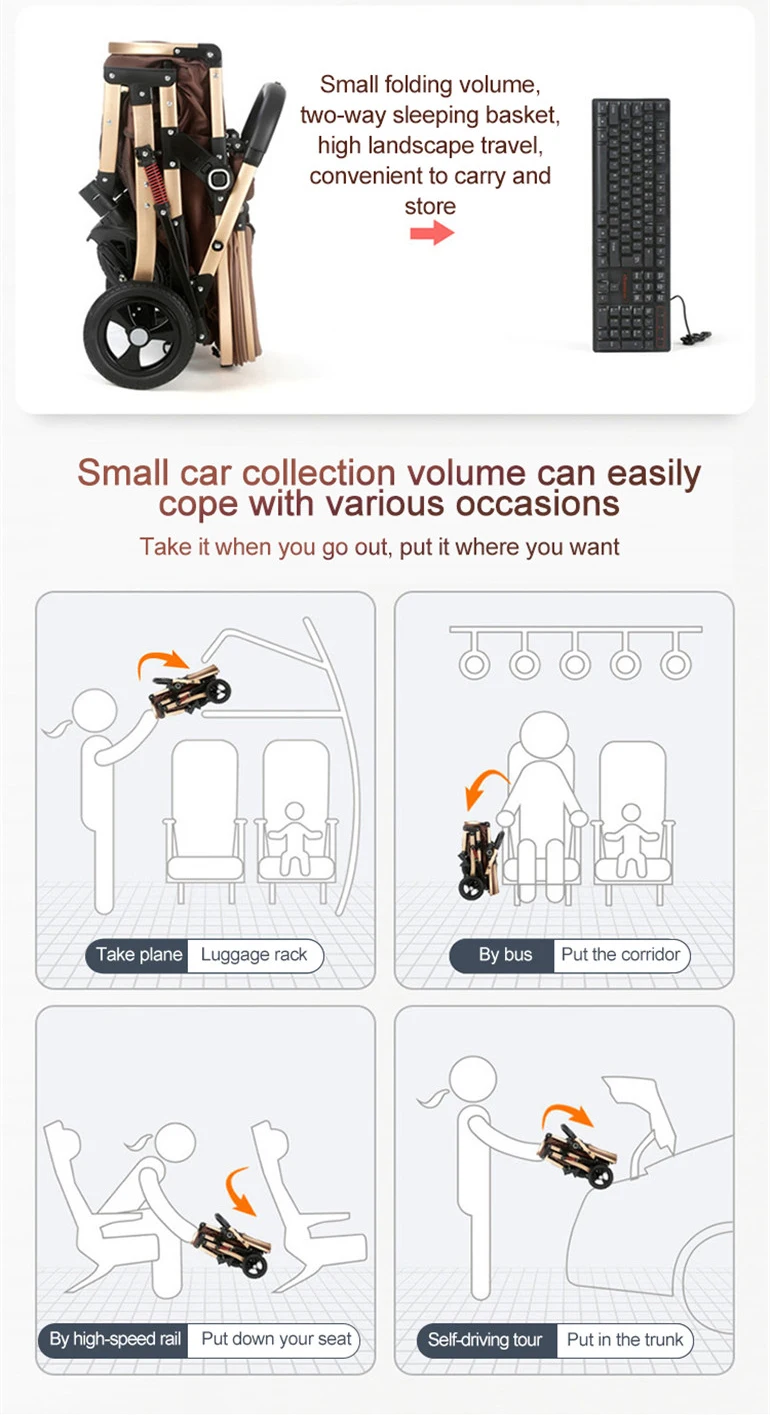 Small folding volume, two-way sleeping basket, high landscape travel, convenient to carry and store

Small car collection volume can easily cope with various occasions

Take it when you go out, put it where you want

Take plane Luggage rack

By bus Put the corridor

By high-speed rail Put down your seat

Self-driving tour Put in the trunk