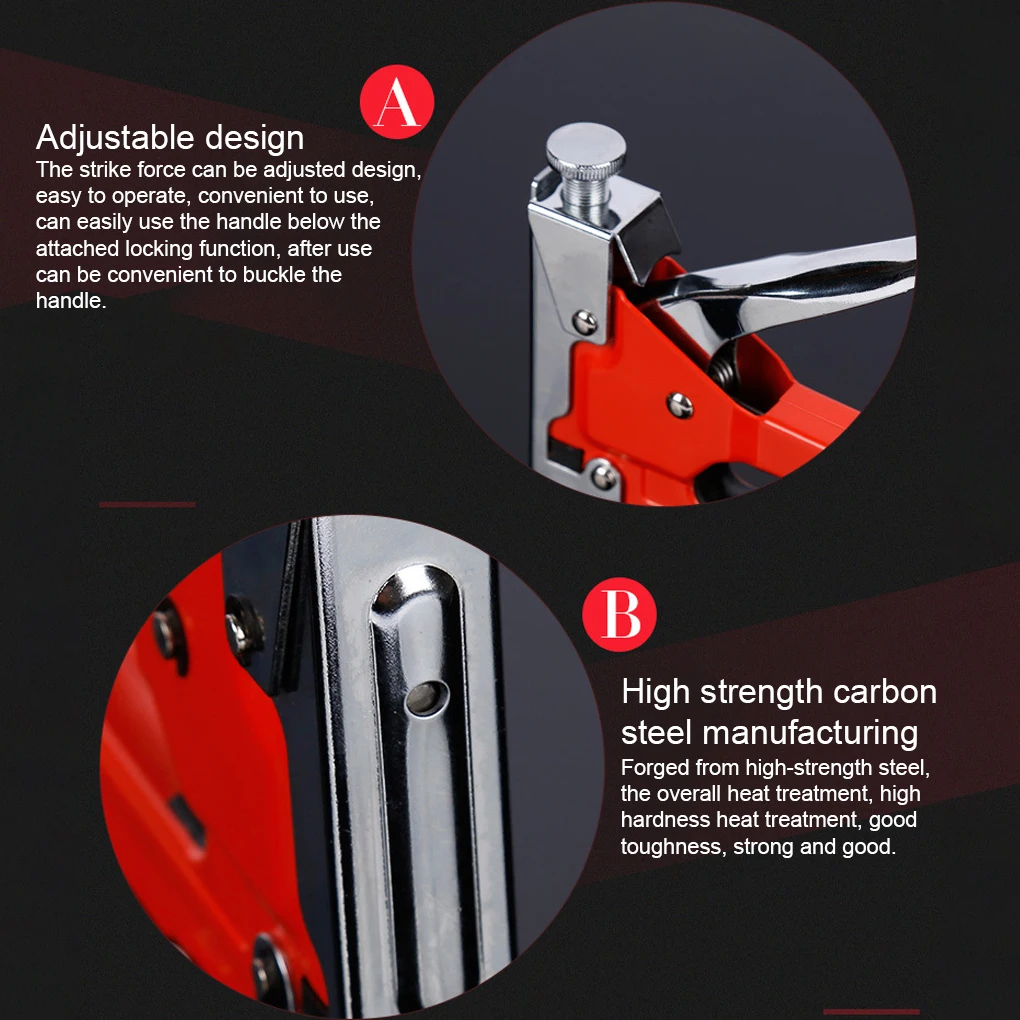 A

Adjustable design

The strike force can be adjusted design, easy to operate, convenient to use, can easily use the handle below the attached locking function, after use can be convenient to buckle the handle.

B

High strength carbon steel manufacturing

Forged from high-strength steel, the overall heat treatment, high hardness heat treatment, good toughness, strong and good.