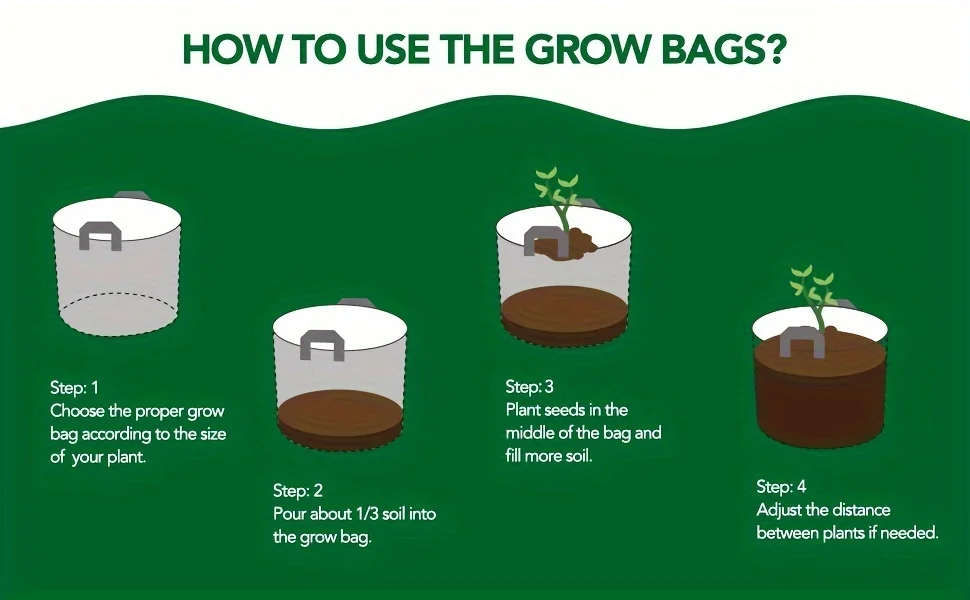 HOW TO USE THE GROW BAGS?

Step: 1
Choose the proper grow bag according to the size of your plant.

Step: 2
Pour about 1/3 soil into the grow bag.

Step: 3
Plant seeds in the middle of the bag and fill more soil.

Step: 4
Adjust the distance between plants if needed.