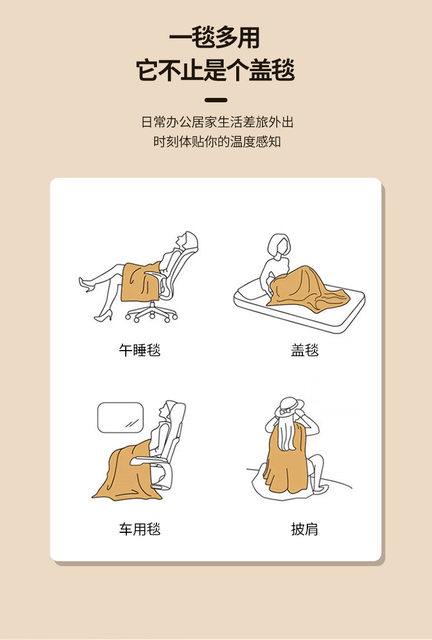 一毯多用
它不止是个盖毯

日常办公居家生活差旅外出
时刻体贴你的温度感知

午睡毯

盖毯

车用毯

披肩