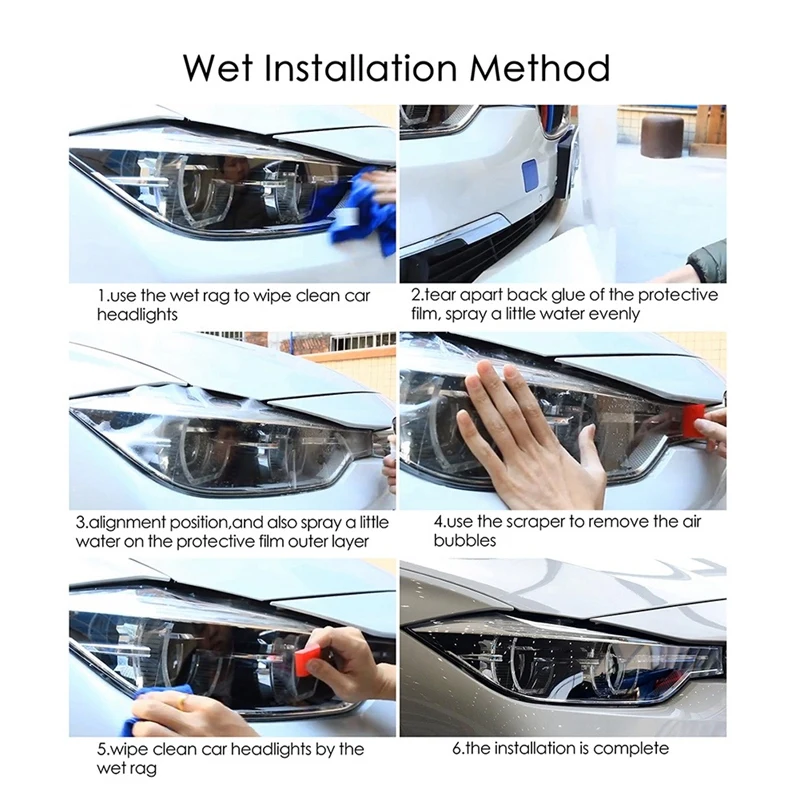 Wet Installation Method

1.use the wet rag to wipe clean car headlights

2.tear apart back glue of the protective film, spray a little water evenly

3.alignment position,and also spray a little water on the protective film outer layer

4.use the scraper to remove the air bubbles

5.wipe clean car headlights by the wet rag

6.the installation is complete