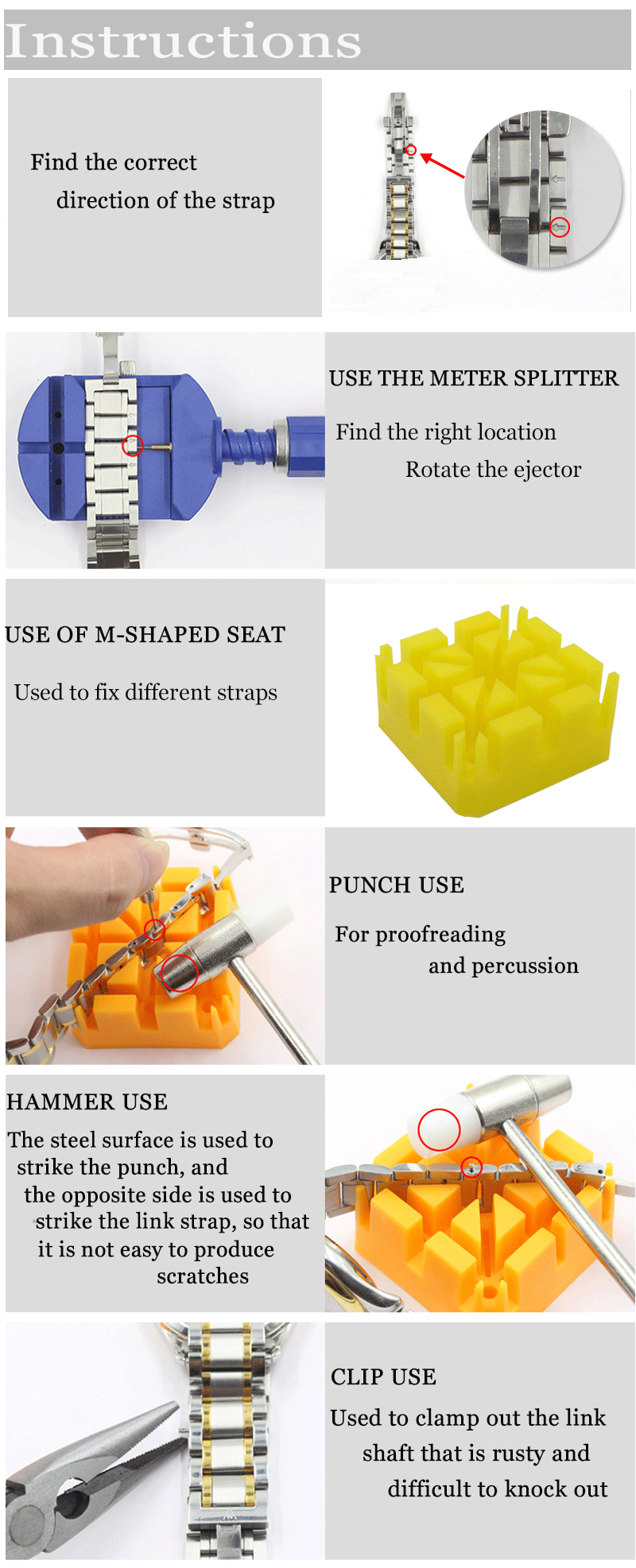 Instructions

Find the correct direction of the strap

USE THE METER SPLITTER

Find the right location
Rotate the ejector

USE OF M-SHAPED SEAT

Used to fix different straps

PUNCH USE

For proofreading and percussion

HAMMER USE

The steel surface is used to strike the punch, and the opposite side is used to strike the link strap, so that it is not easy to produce scratches

CLIP USE

Used to clamp out the link shaft that is rusty and difficult to knock out