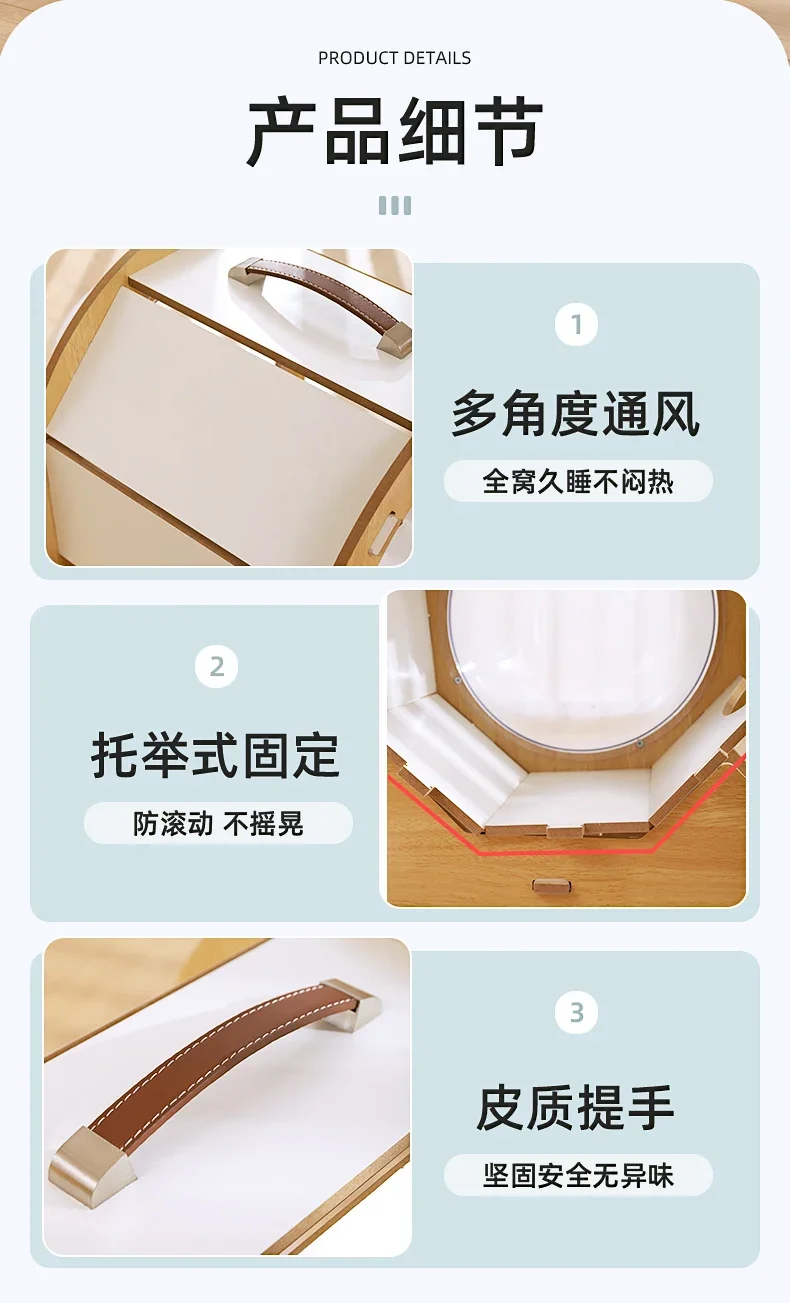 PRODUCT DETAILS

产品细节

1

多角度通风

全窝久睡不闷热

2

托举式固定

防滚动 不摇晃

3

皮质提手

坚固安全无异味