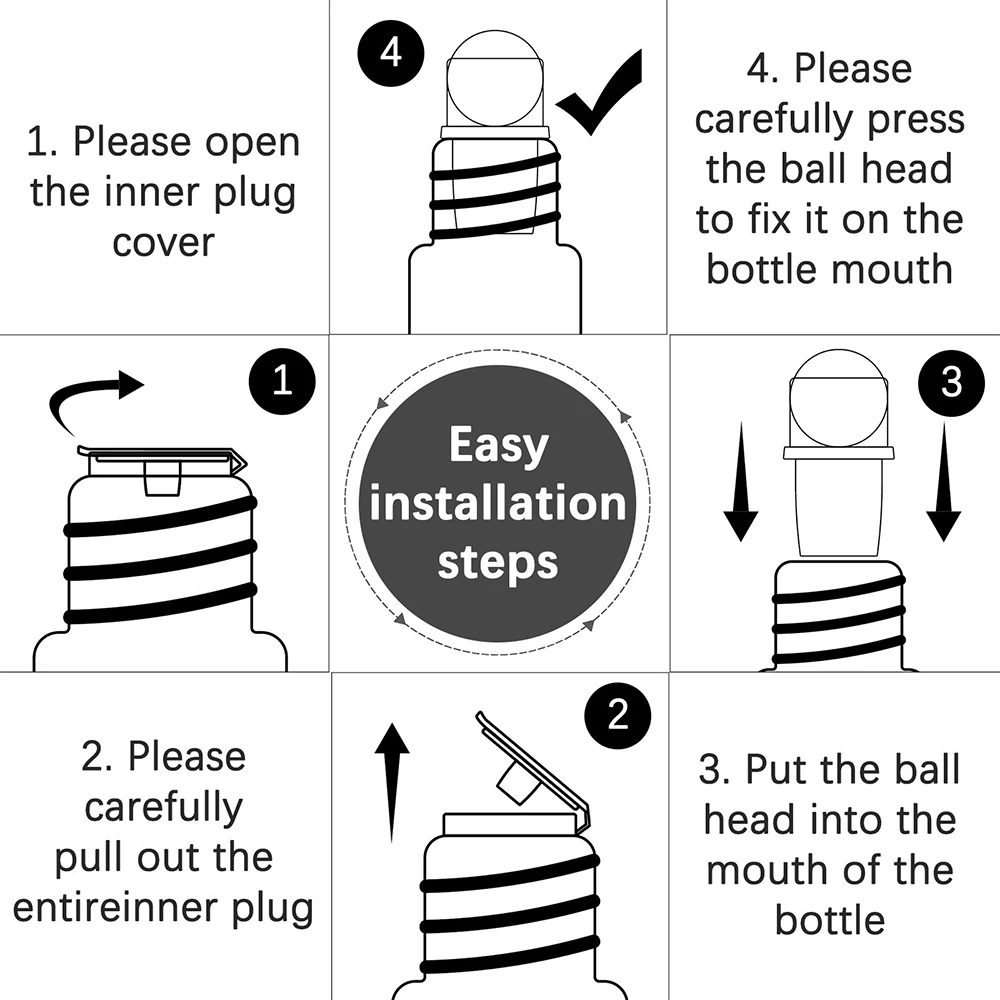 1. Please open the inner plug cover

4

4. Please carefully press the ball head to fix it on the bottle mouth

1

Easy installation steps

3

2. Please carefully pull out the entireinner plug

2

3. Put the ball head into the mouth of the bottle