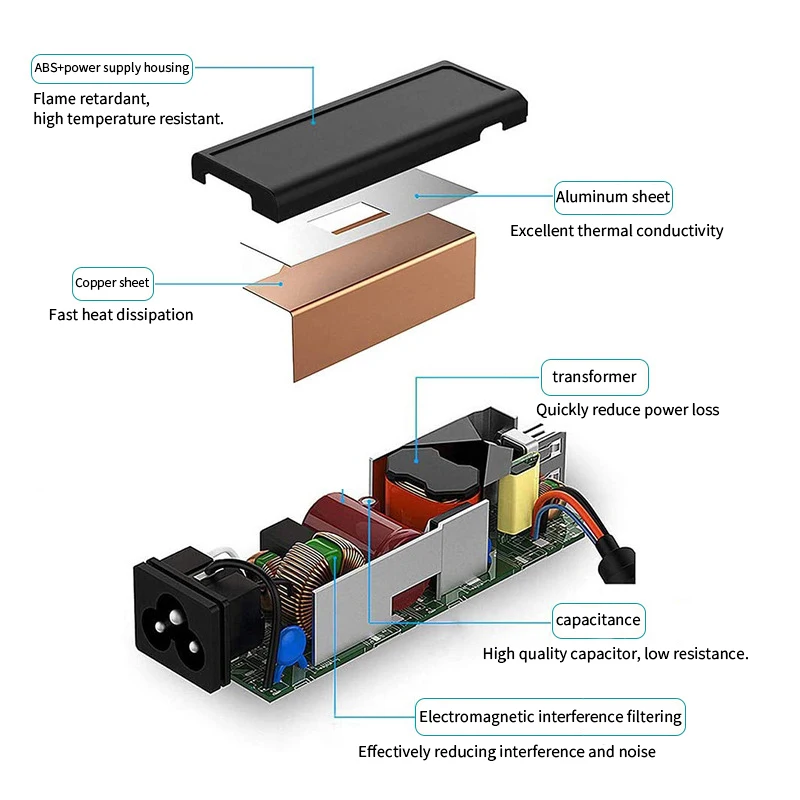 ABS+power supply housing
Flame retardant, high temperature resistant.

Aluminum sheet
Excellent thermal conductivity

Copper sheet
Fast heat dissipation

transformer
Quickly reduce power loss

capacitance
High quality capacitor, low resistance.

Electromagnetic interference filtering
Effectively reducing interference and noise