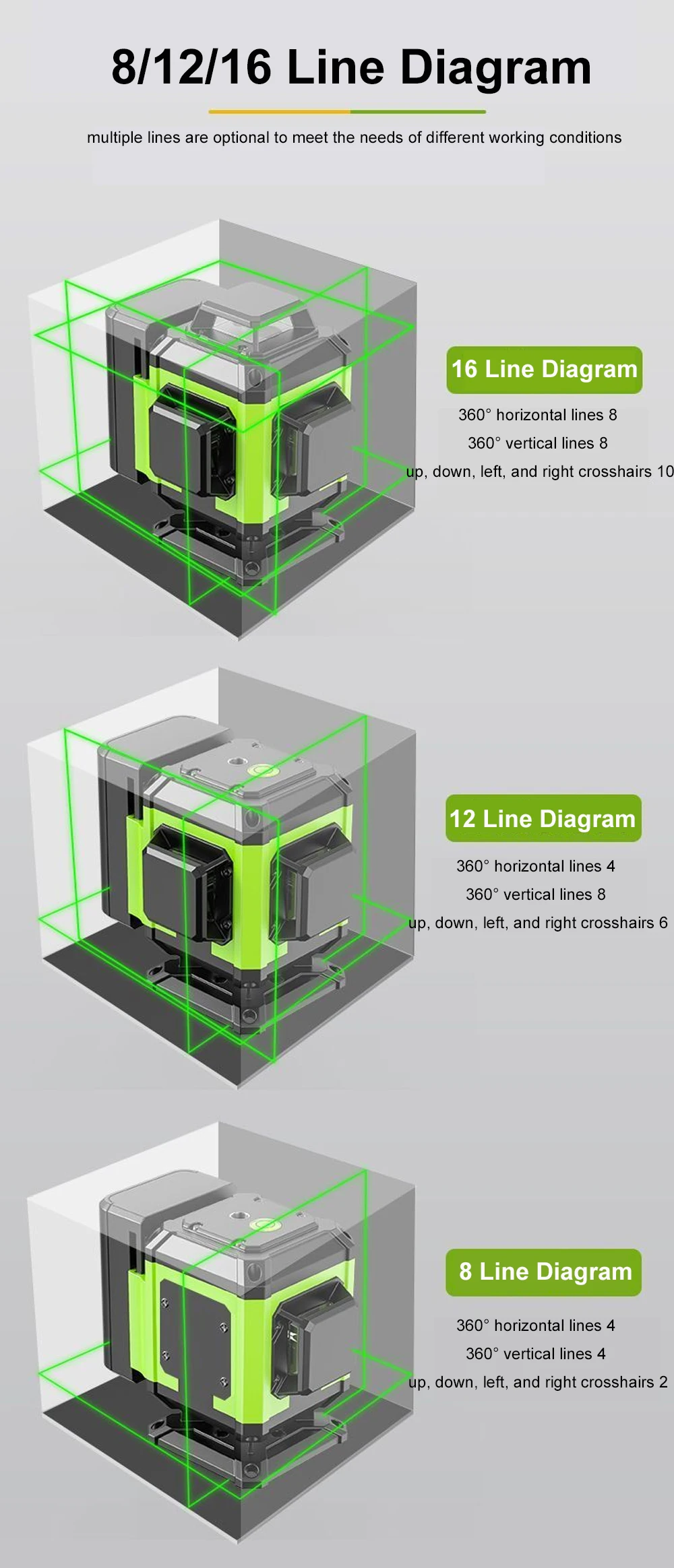 8/12/16 Line Diagram

multiple lines are optional to meet the needs of different working conditions

16 Line Diagram

360° horizontal lines 8

360° vertical lines 8

up, down, left, and right crosshairs 10

12 Line Diagram

360° horizontal lines 4

360° vertical lines 8

up, down, left, and right crosshairs 6

8 Line Diagram

360° horizontal lines 4

360° vertical lines 4

up, down, left, and right crosshairs 2