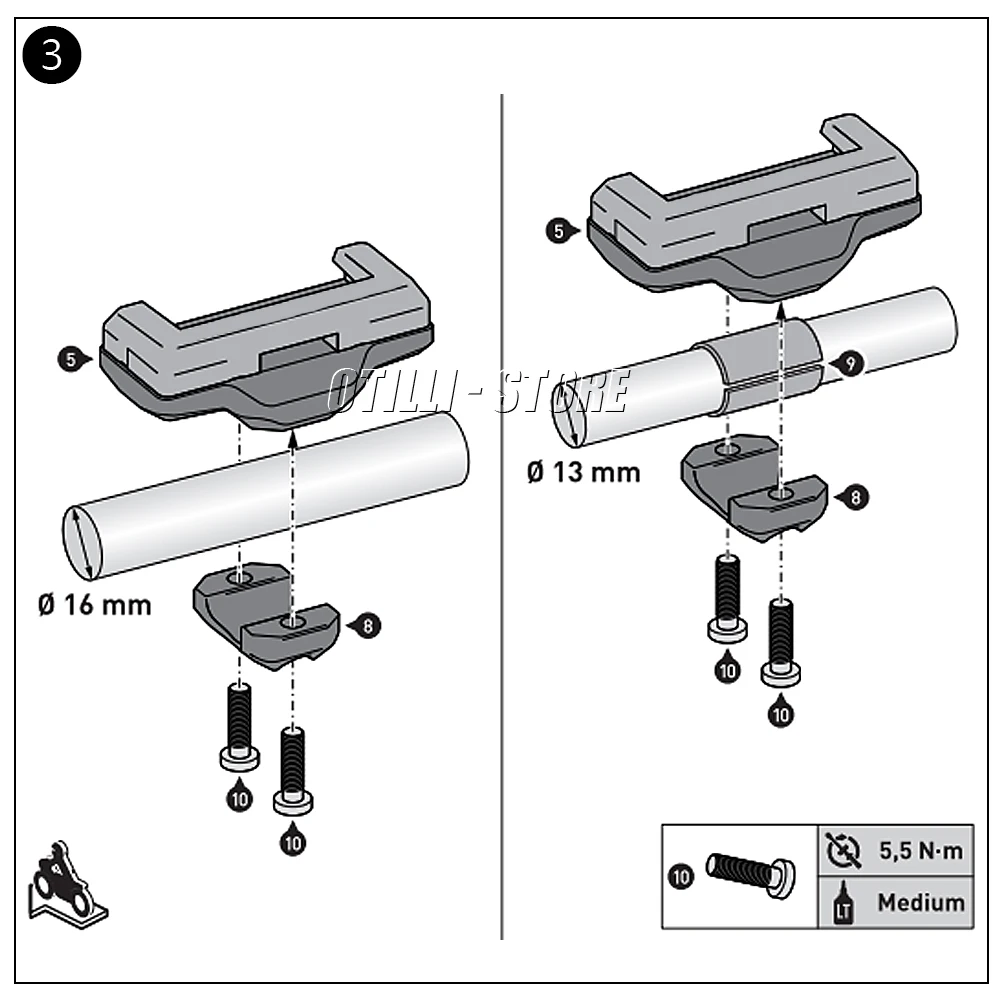 3

5

OTILLI-STORE

Ø 16 mm

8

10

10

5

9

Ø 13 mm

8

10

10

10

5,5 N·m

LT

Medium