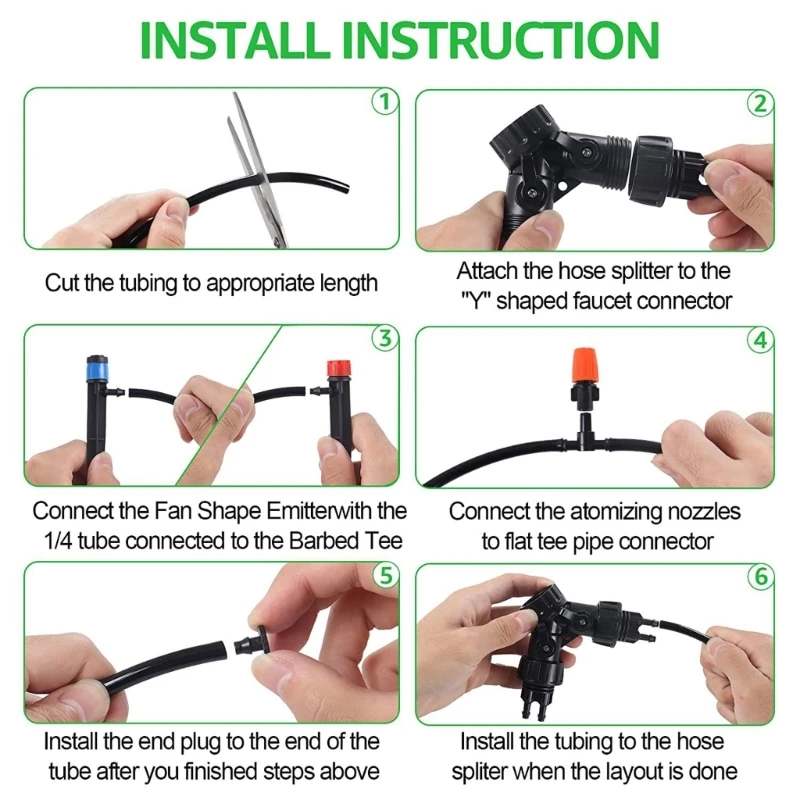 INSTALL INSTRUCTION

1

Cut the tubing to appropriate length

2

Attach the hose splitter to the "Y" shaped faucet connector

3

Connect the Fan Shape Emitterwith the 1/4 tube connected to the Barbed Tee

4

Connect the atomizing nozzles to flat tee pipe connector

5

Install the end plug to the end of the tube after you finished steps above

6

Install the tubing to the hose spliter when the layout is done